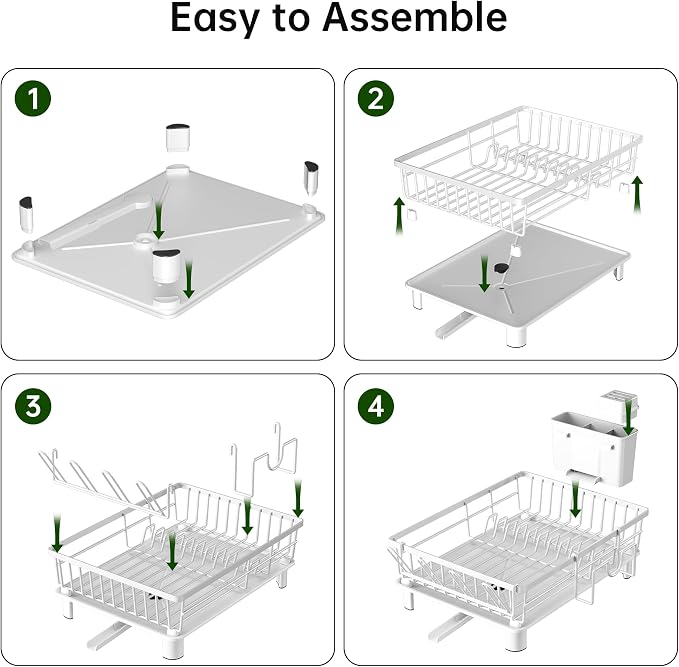 Easy to Assemble

1

2

3

4