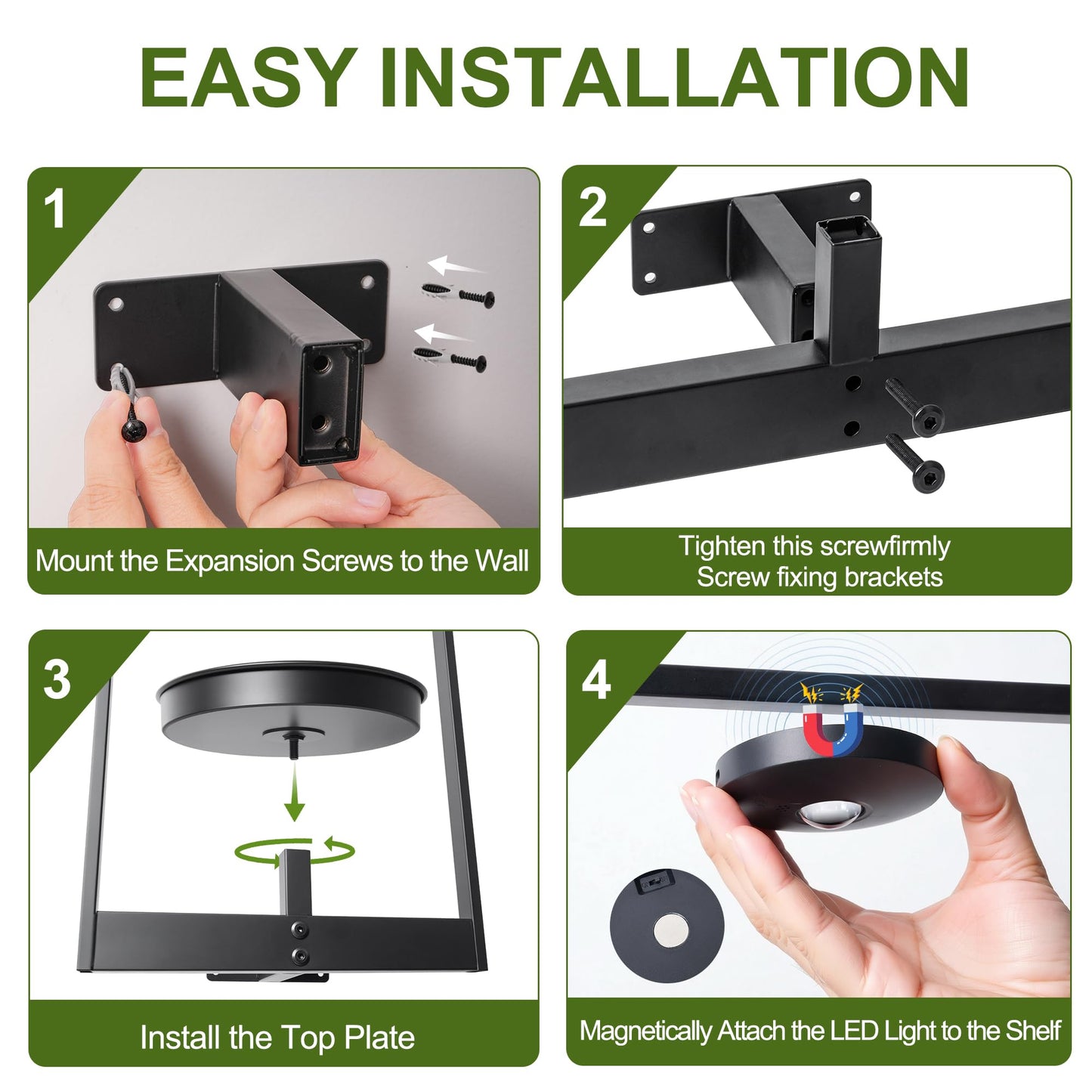 EASY INSTALLATION

1

Mount the Expansion Screws to the Wall

2

Tighten this screwfirmly
Screw fixing brackets

3

Install the Top Plate

4

Magnetically Attach the LED Light to the Shelf