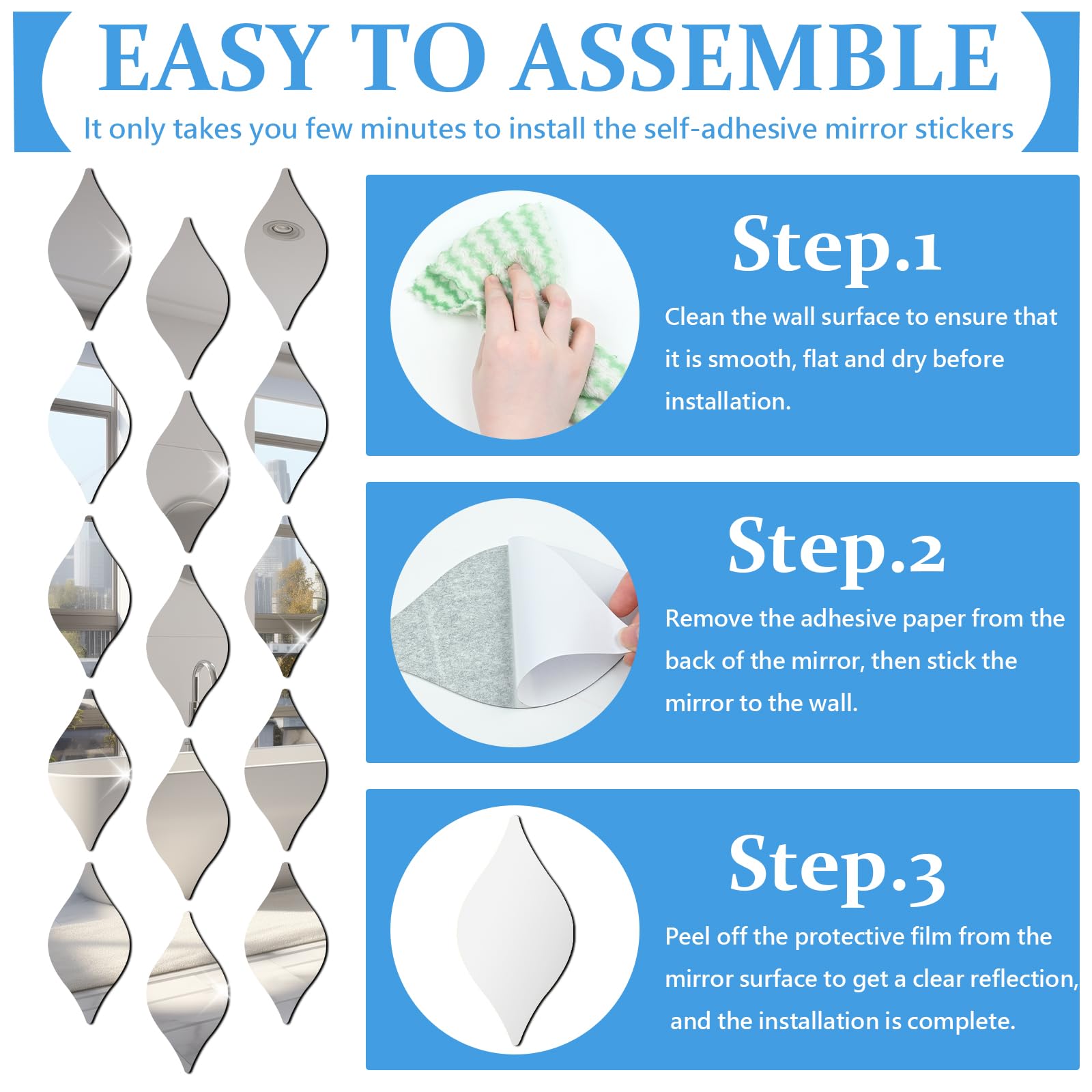 EASY TO ASSEMBLE

It only takes you few minutes to install the self-adhesive mirror stickers

Step.1

Clean the wall surface to ensure that it is smooth, flat and dry before installation.

Step.2

Remove the adhesive paper from the back of the mirror, then stick the mirror to the wall.

Step.3

Peel off the protective film from the mirror surface to get a clear reflection, and the installation is complete.