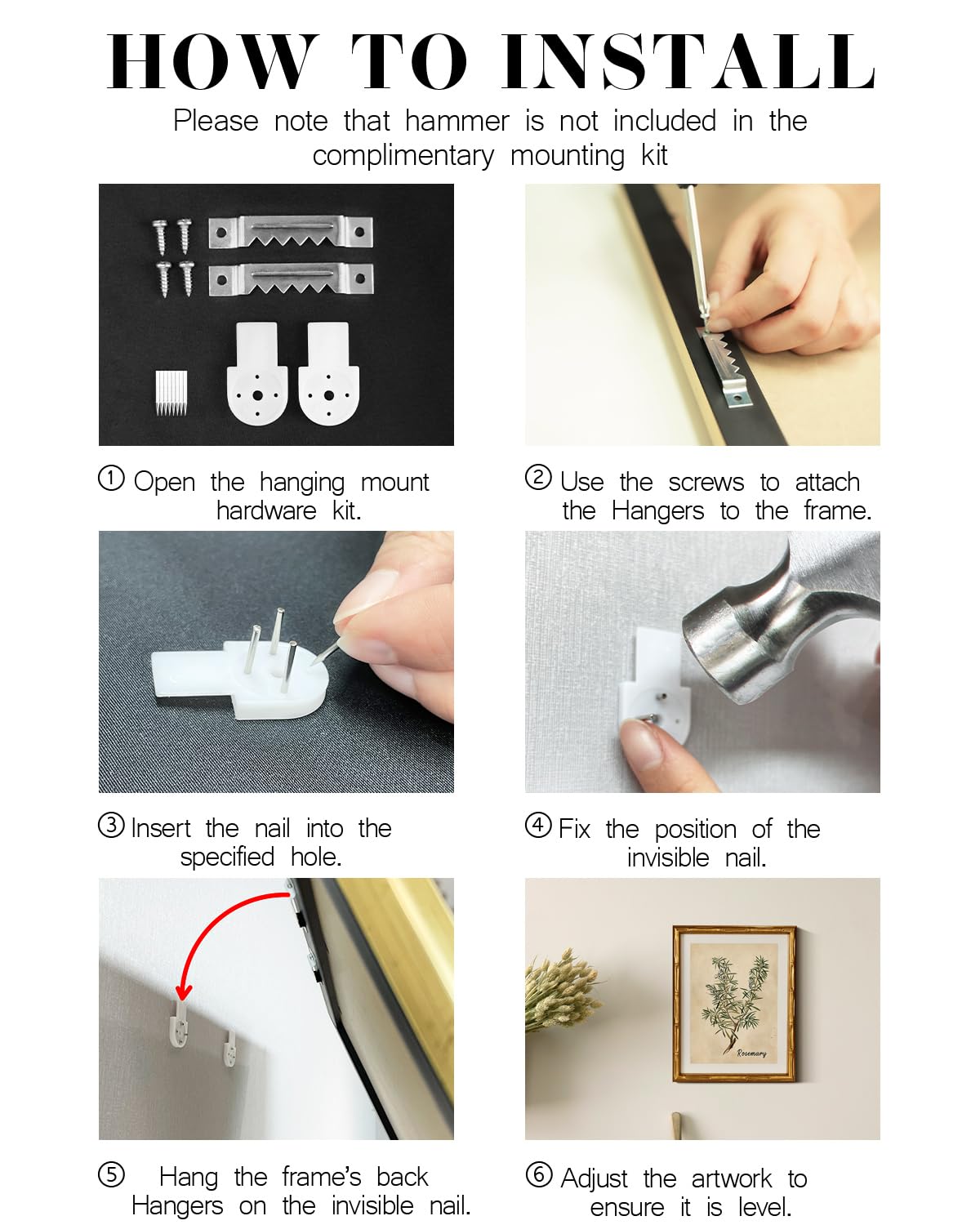 HOW TO INSTALL

Please note that hammer is not included in the complimentary mounting kit

① Open the hanging mount hardware kit.

② Use the screws to attach the Hangers to the frame.

③ Insert the nail into the specified hole.

④ Fix the position of the invisible nail.

Rosemary

⑤ Hang the frame's back Hangers on the invisible nail.

⑥ Adjust the artwork to ensure it is level.