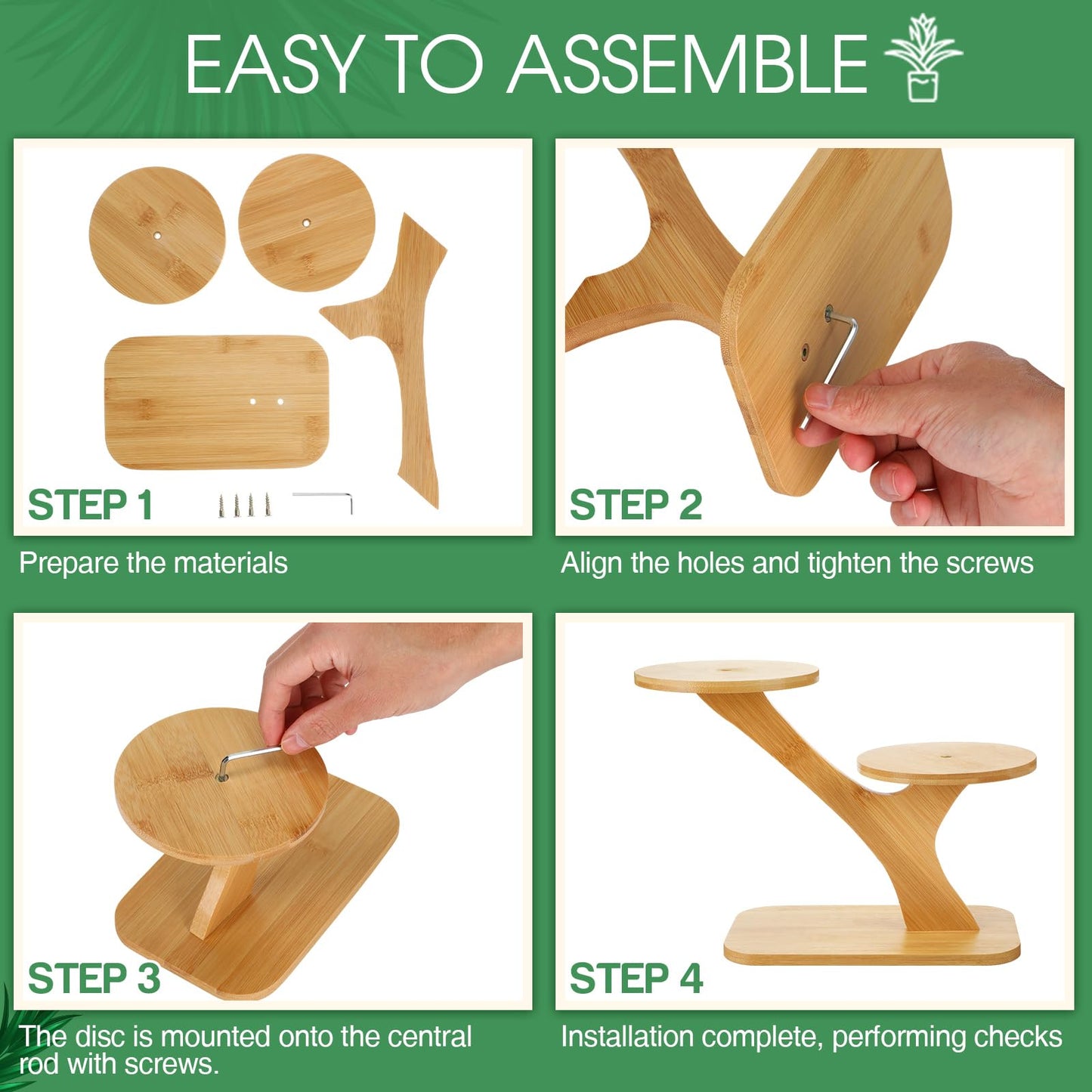 EASY TO ASSEMBLE

STEP 1

Prepare the materials

STEP 2

Align the holes and tighten the screws

STEP 3

The disc is mounted onto the central rod with screws.

STEP 4

Installation complete, performing checks