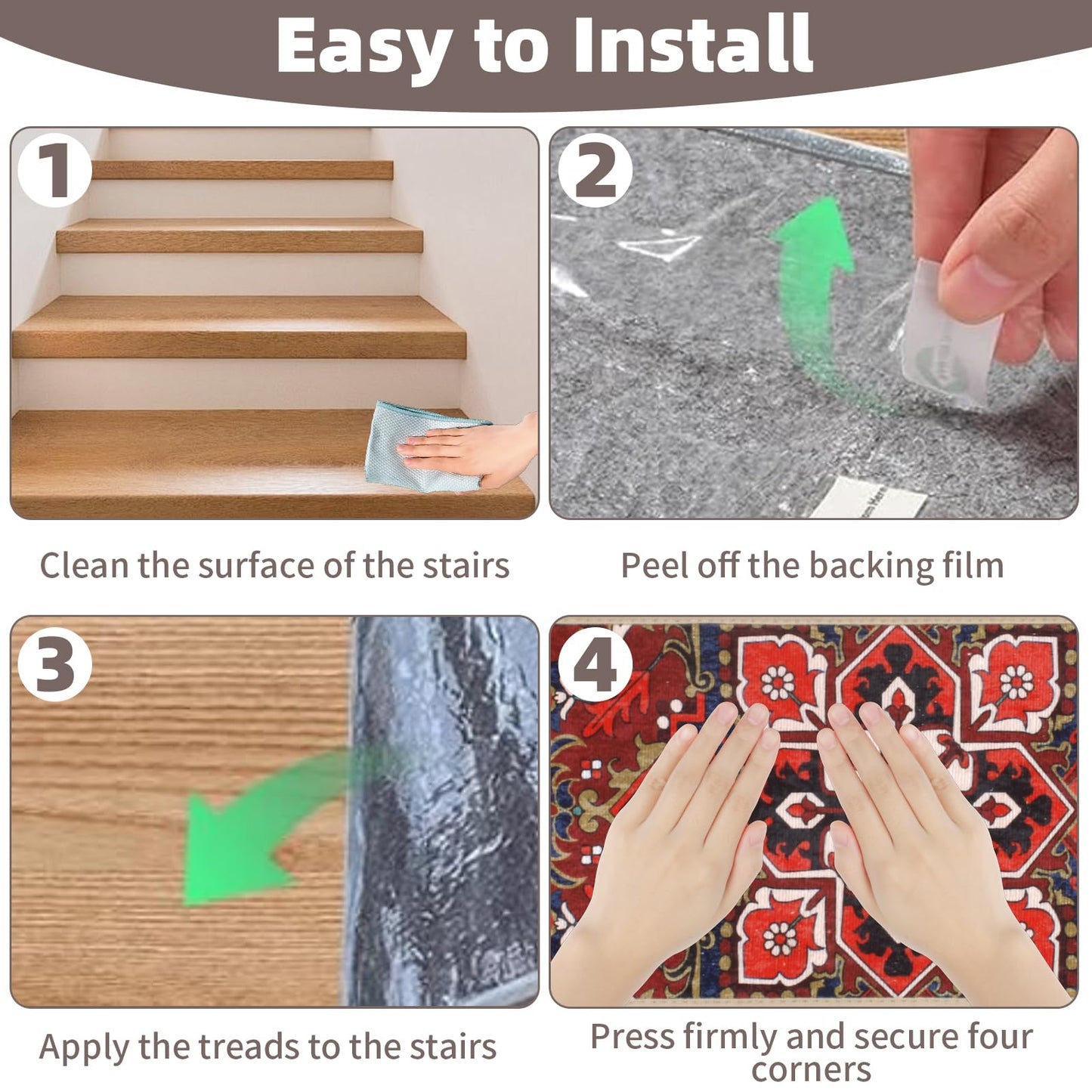 Easy to Install

1

Clean the surface of the stairs

2

Peel off the backing film

3

Apply the treads to the stairs

4

Press firmly and secure four corners