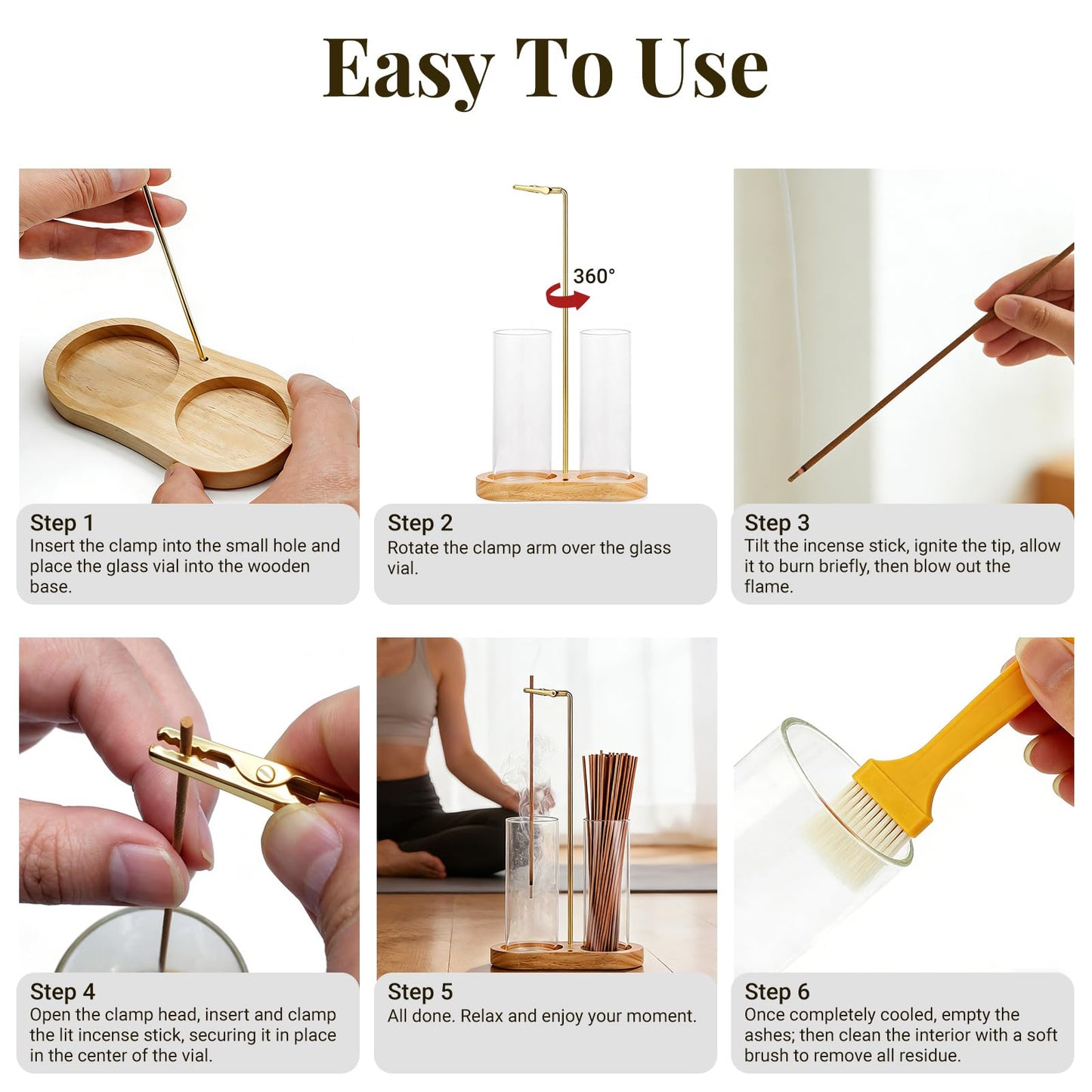 Easy To Use

Step 1
Insert the clamp into the small hole and place the glass vial into the wooden base.

360°

Step 2
Rotate the clamp arm over the glass vial.

Step 3
Tilt the incense stick, ignite the tip, allow it to burn briefly, then blow out the flame.

Step 4
Open the clamp head, insert and clamp the lit incense stick, securing it in place in the center of the vial.

Step 5
All done. Relax and enjoy your moment.

Step 6
Once completely cooled, empty the ashes; then clean the interior with a soft brush to remove all residue.