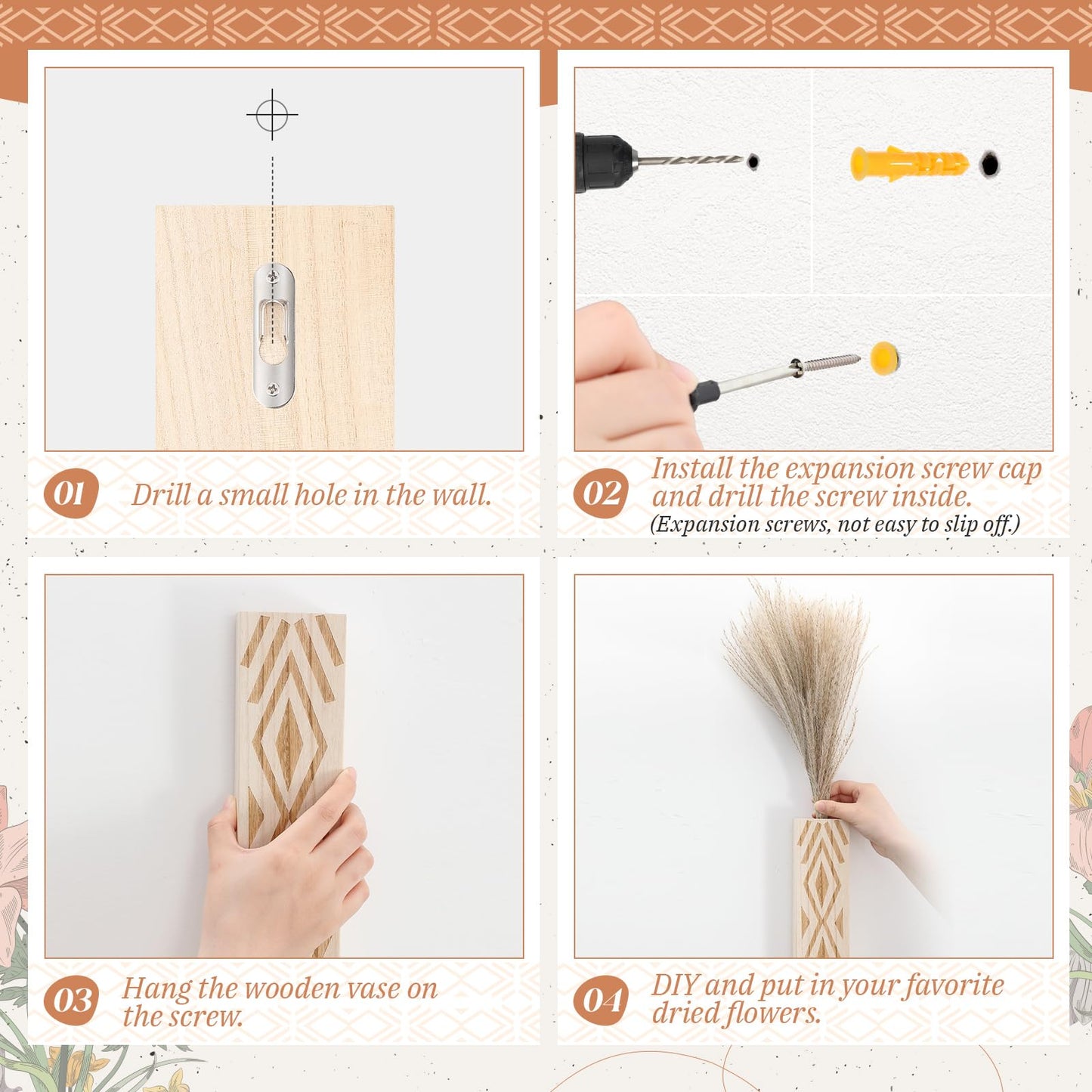 01 Drill a small hole in the wall.

02 Install the expansion screw cap and drill the screw inside. (Expansion screws, not easy to slip off.)

03 Hang the wooden vase on the screw.

04 DIY and put in your favorite dried flowers.