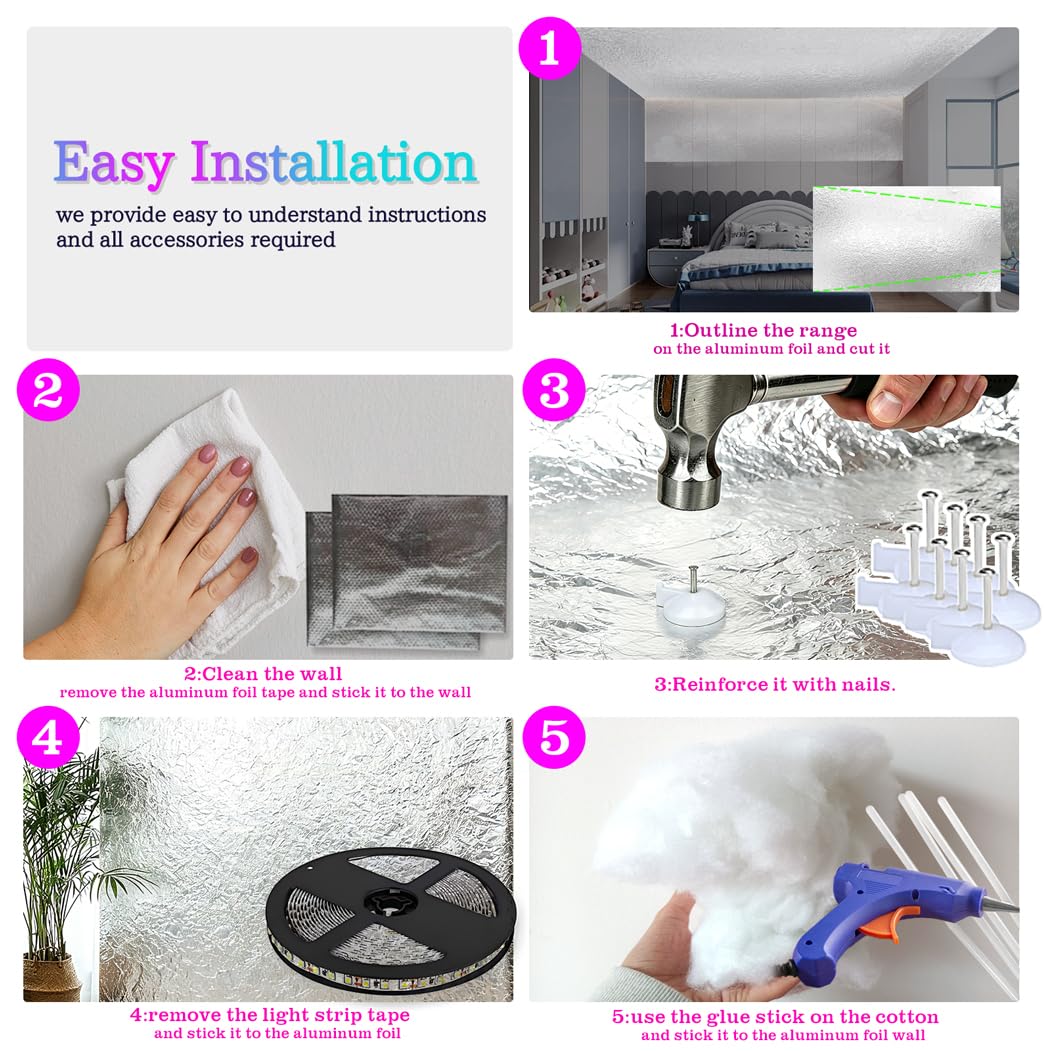 Easy Installation

we provide easy to understand instructions and all accessories required

1

1:Outline the range
on the aluminum foil and cut it

2

2:Clean the wall
remove the aluminum foil tape and stick it to the wall

3

3:Reinforce it with nails.

4

4:remove the light strip tape
and stick it to the aluminum foil

5

5:use the glue stick on the cotton
and stick it to the aluminum foil wall