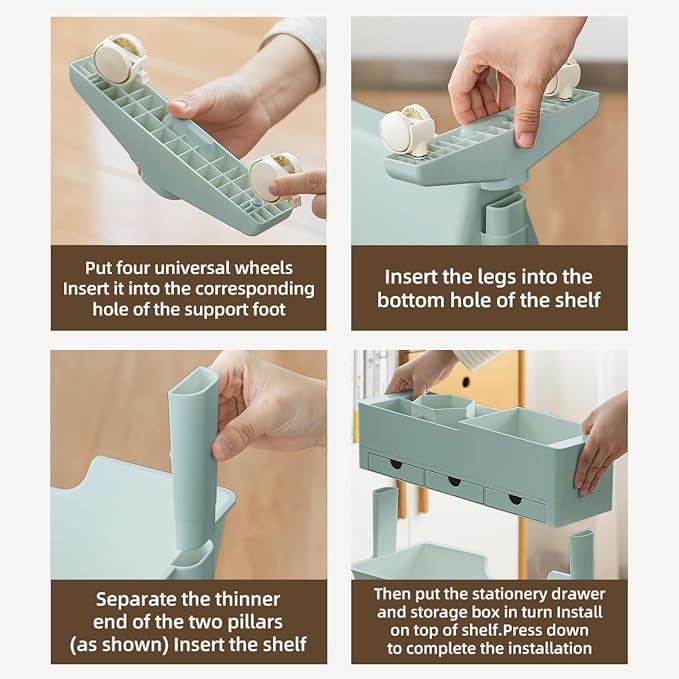 Put four universal wheels Insert it into the corresponding hole of the support foot

Insert the legs into the bottom hole of the shelf

Separate the thinner end of the two pillars (as shown) Insert the shelf

Then put the stationery drawer and storage box in turn Install on top of shelf.Press down to complete the installation