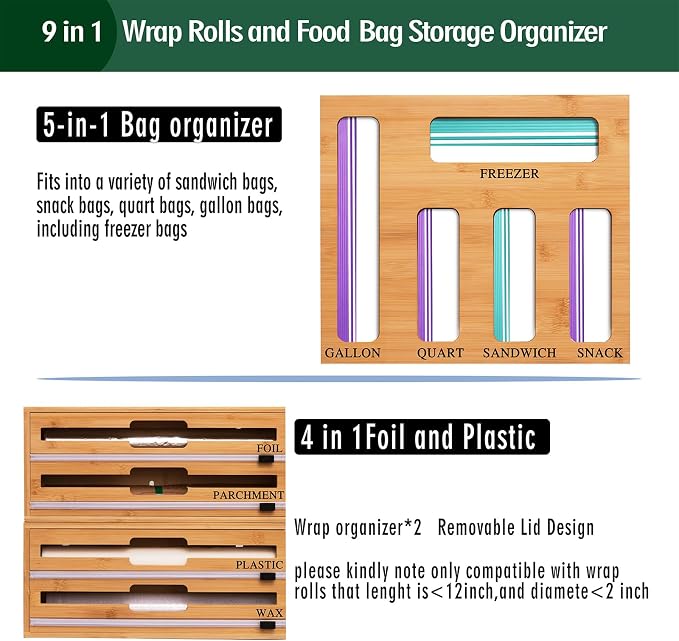 9 in 1 Wrap Rolls and Food Bag Storage Organizer

5-in-1 Bag organizer

Fits into a variety of sandwich bags, snack bags, quart bags, gallon bags, including freezer bags

FREEZER

GALLON QUART SANDWICH SNACK

FOIL

PARCHMENT

PLASTIC

WAX

4 in 1Foil and Plastic

Wrap organizer*2 Removable Lid Design

please kindly note only compatible with wrap rolls that lenght is<12inch,and diamete<2 inch