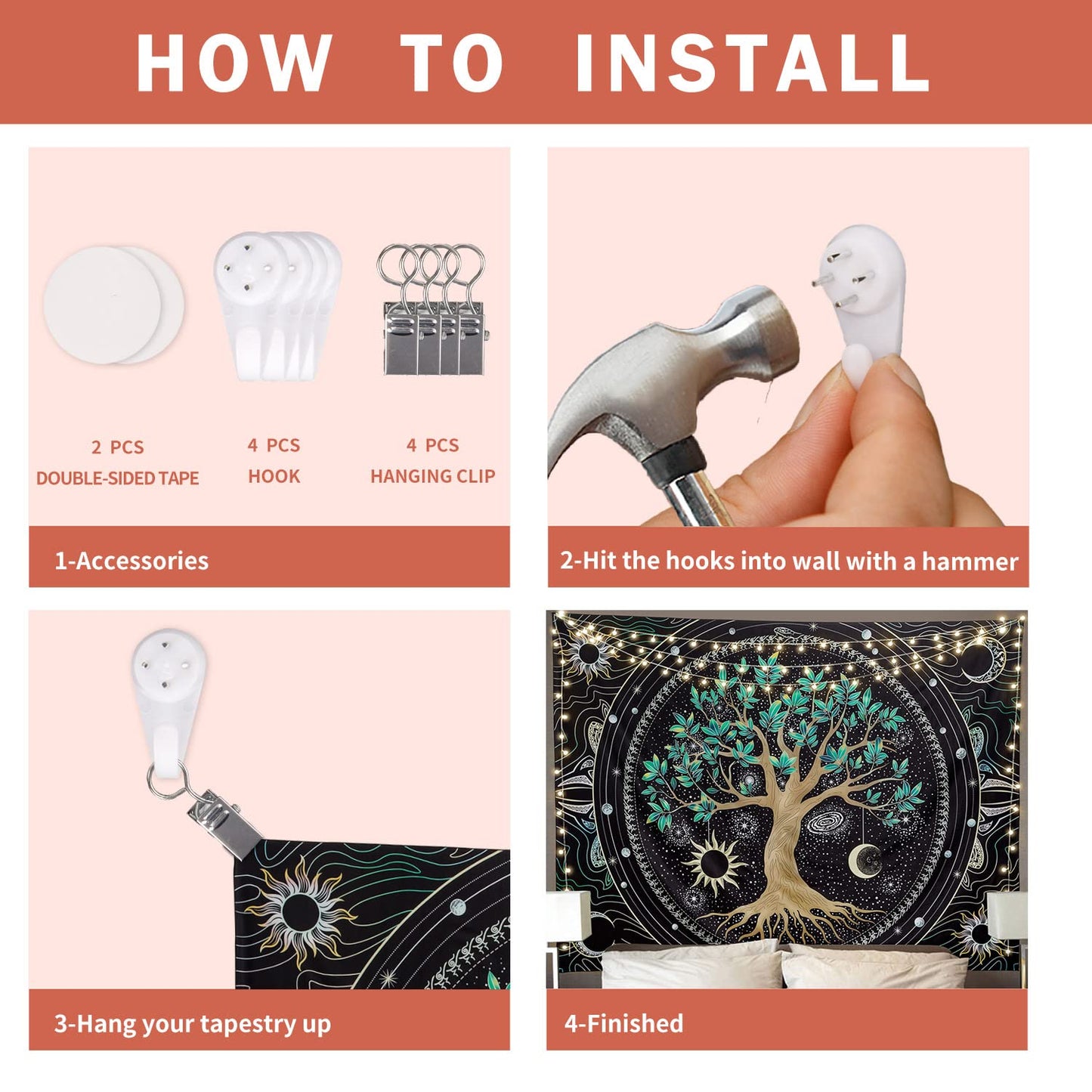 HOW TO INSTALL

2 PCS
DOUBLE-SIDED TAPE

4 PCS
HOOK

4 PCS
HANGING CLIP

1-Accessories

2-Hit the hooks into wall with a hammer

3-Hang your tapestry up

4-Finished