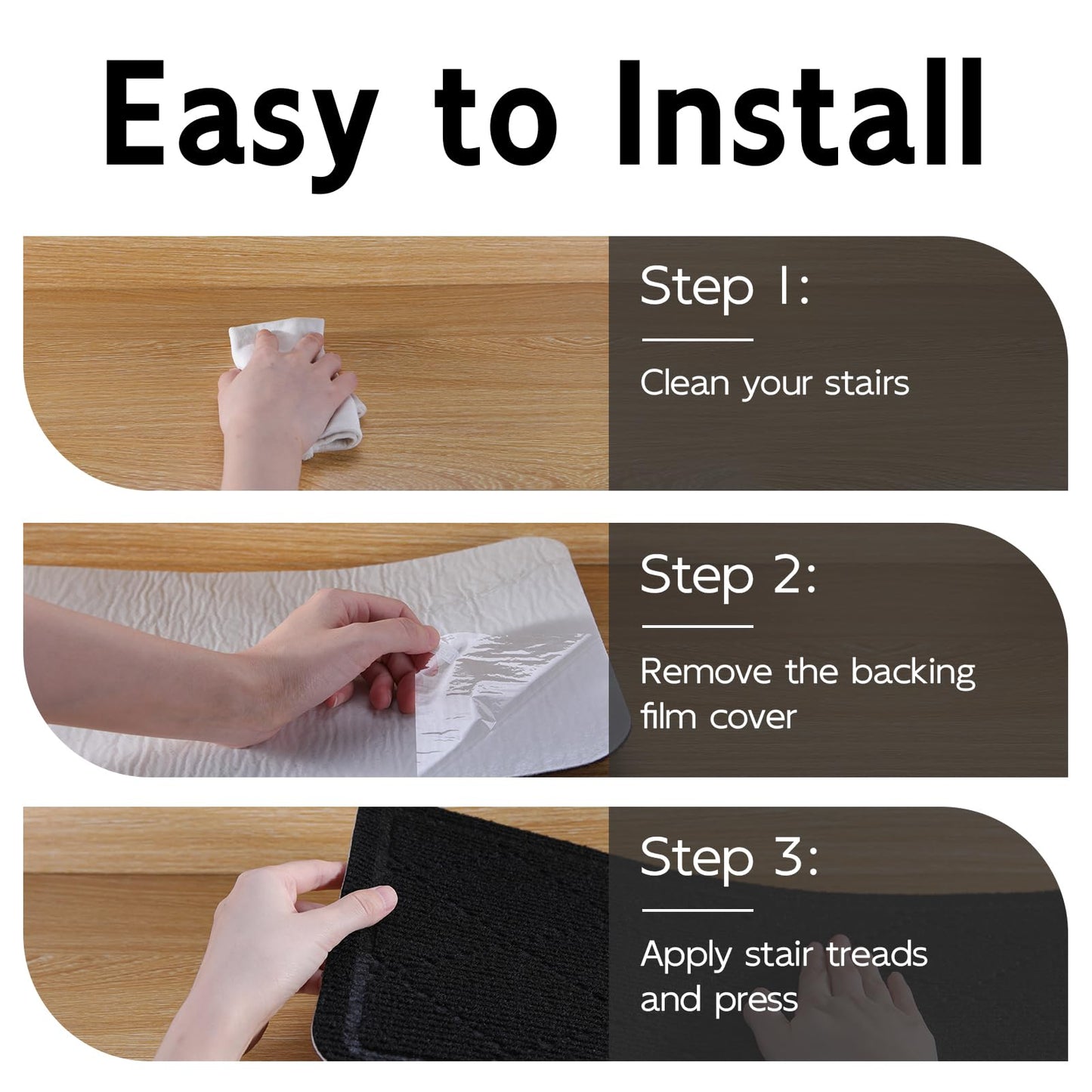 Easy to Install

Step 1:

Clean your stairs

Step 2:

Remove the backing film cover

Step 3:

Apply stair treads and press