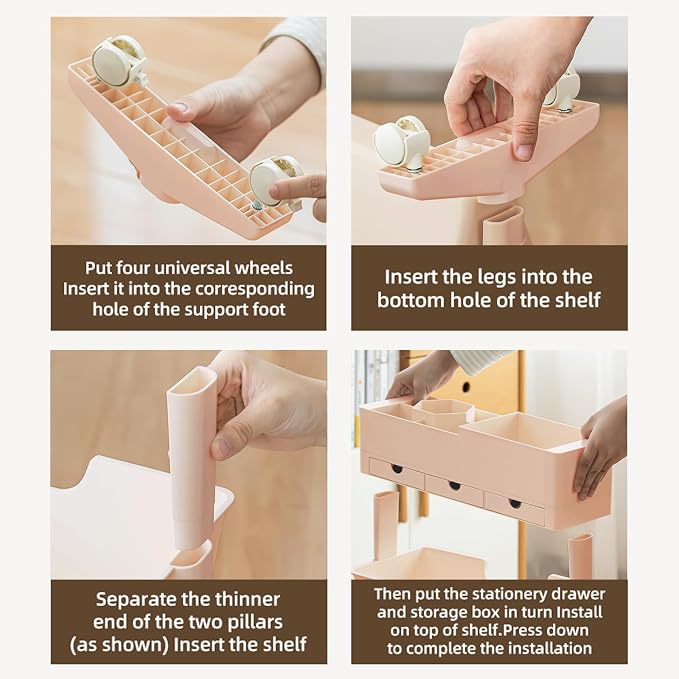 Put four universal wheels Insert it into the corresponding hole of the support foot

Insert the legs into the bottom hole of the shelf

Separate the thinner end of the two pillars (as shown) Insert the shelf

Then put the stationery drawer and storage box in turn Install on top of shelf.Press down to complete the installation