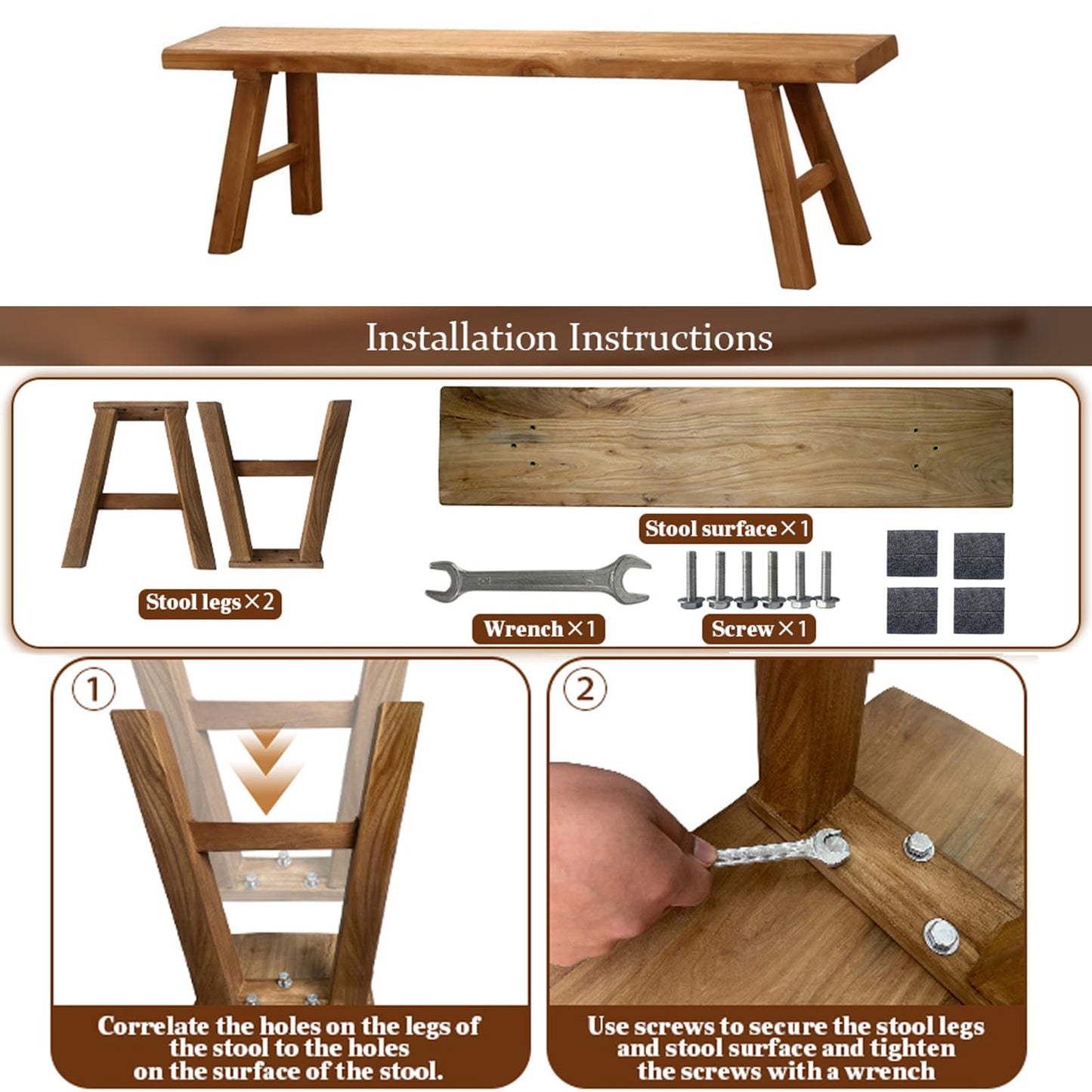 Installation Instructions

Stool legs×2

Stool surface×1

Wrench×1

Screw×1

①

Correlate the holes on the legs of the stool to the holes on the surface of the stool.

②

Use screws to secure the stool legs and stool surface and tighten the screws with a wrench