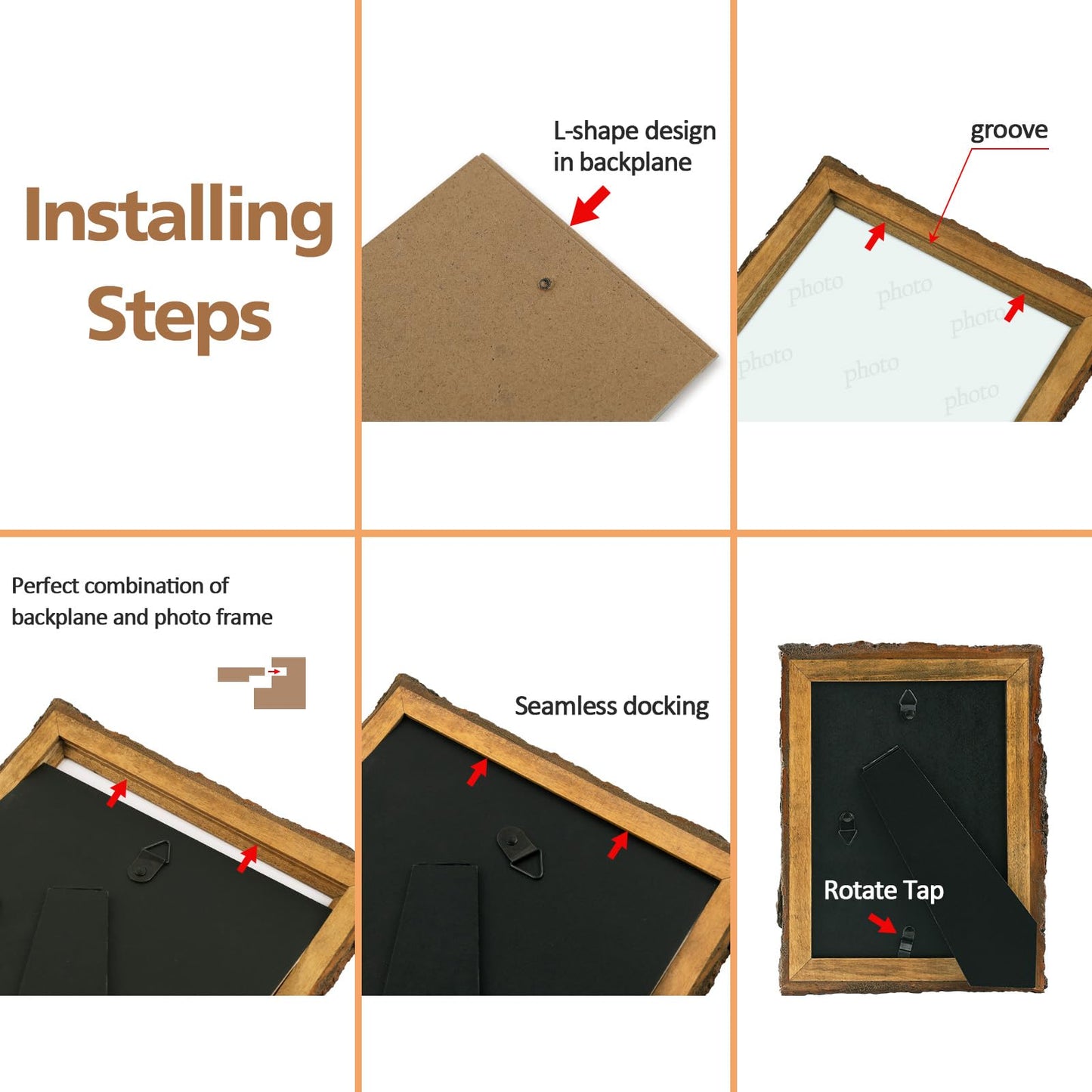 Installing Steps

L-shape design in backplane

groove

photo photo photo photo photo photo

Perfect combination of backplane and photo frame

Seamless docking

Rotate Tap