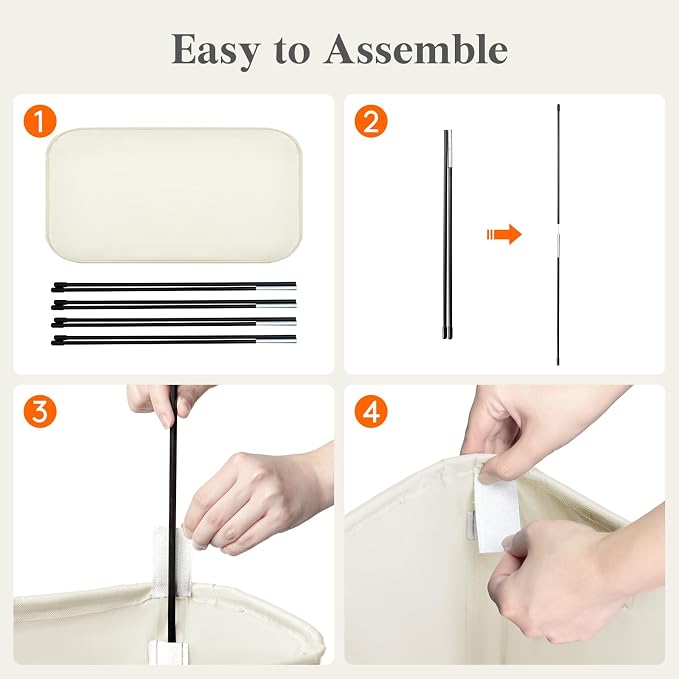 Easy to Assemble

1

2

3

4