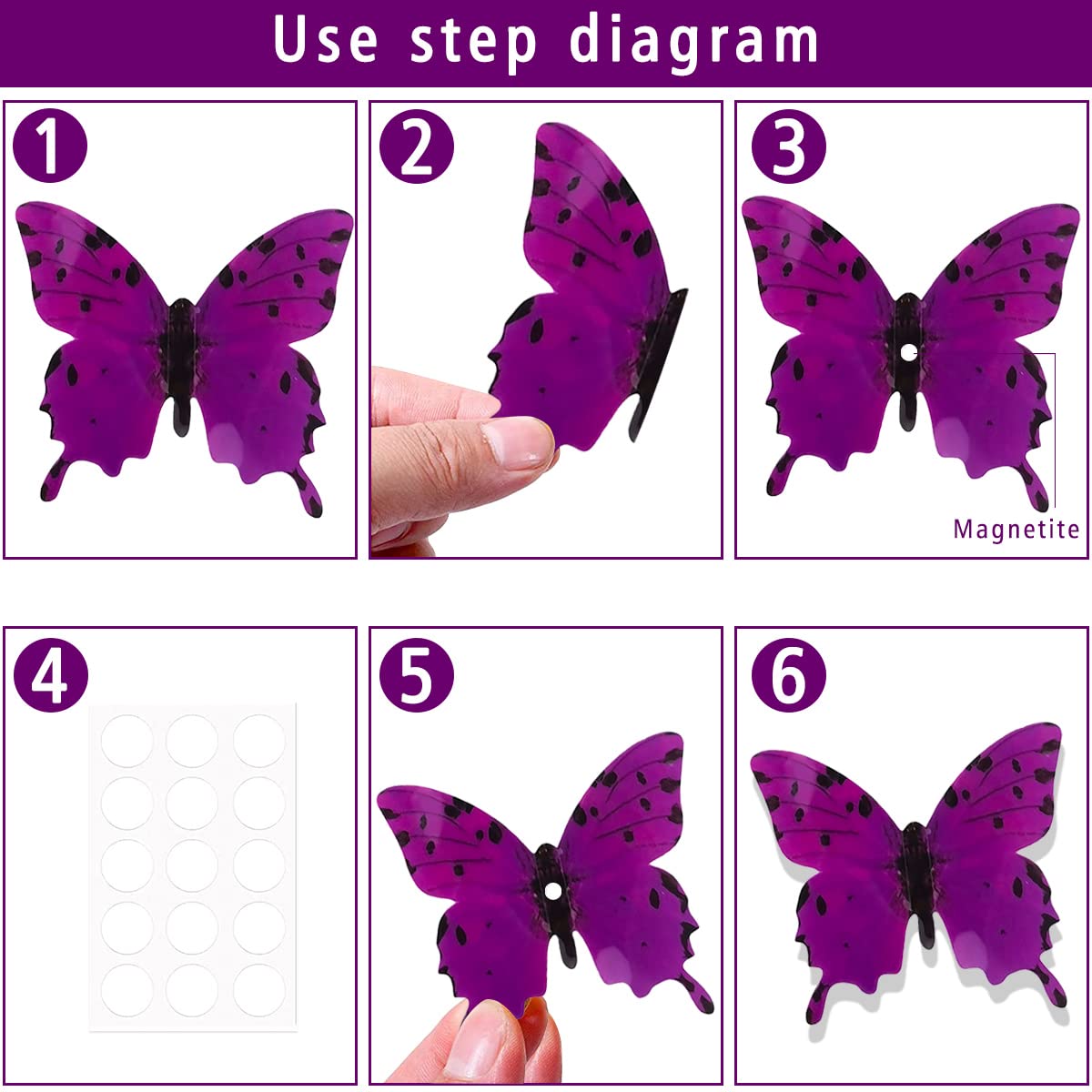 Use step diagram

1

2

3

Magnetite

4

5

6