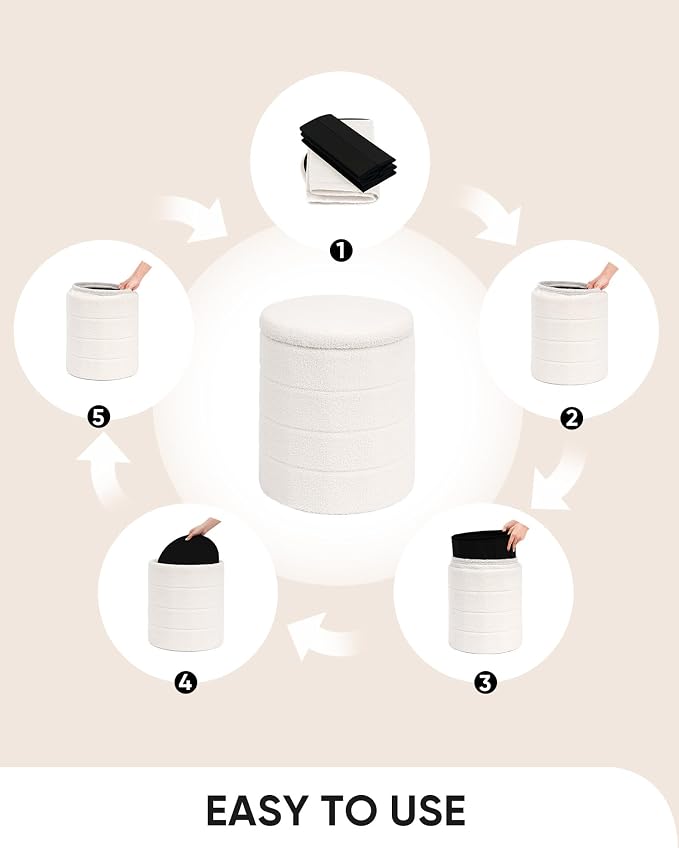 1
2
3
4
5
EASY TO USE