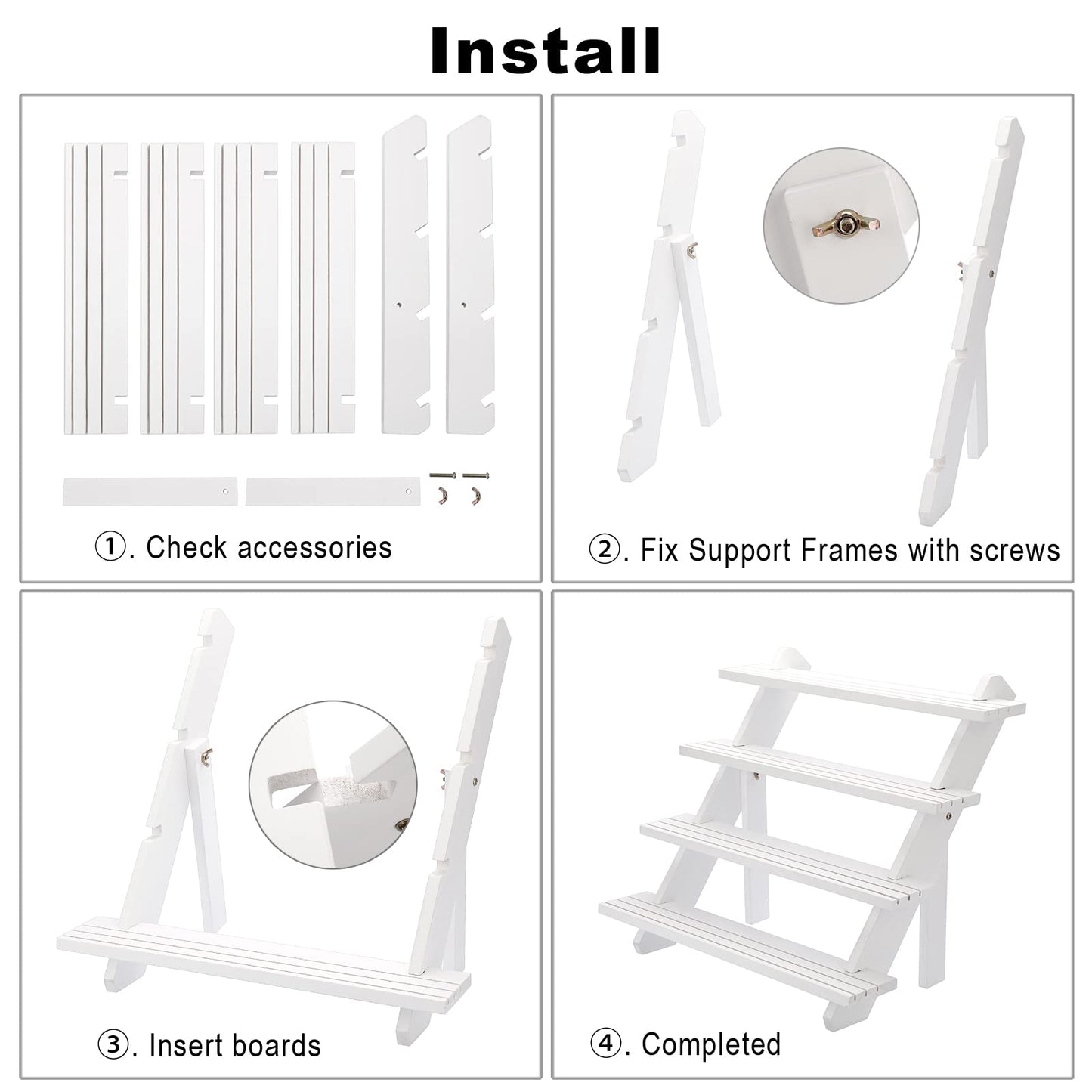 Install

①. Check accessories

②. Fix Support Frames with screws

③. Insert boards

④. Completed