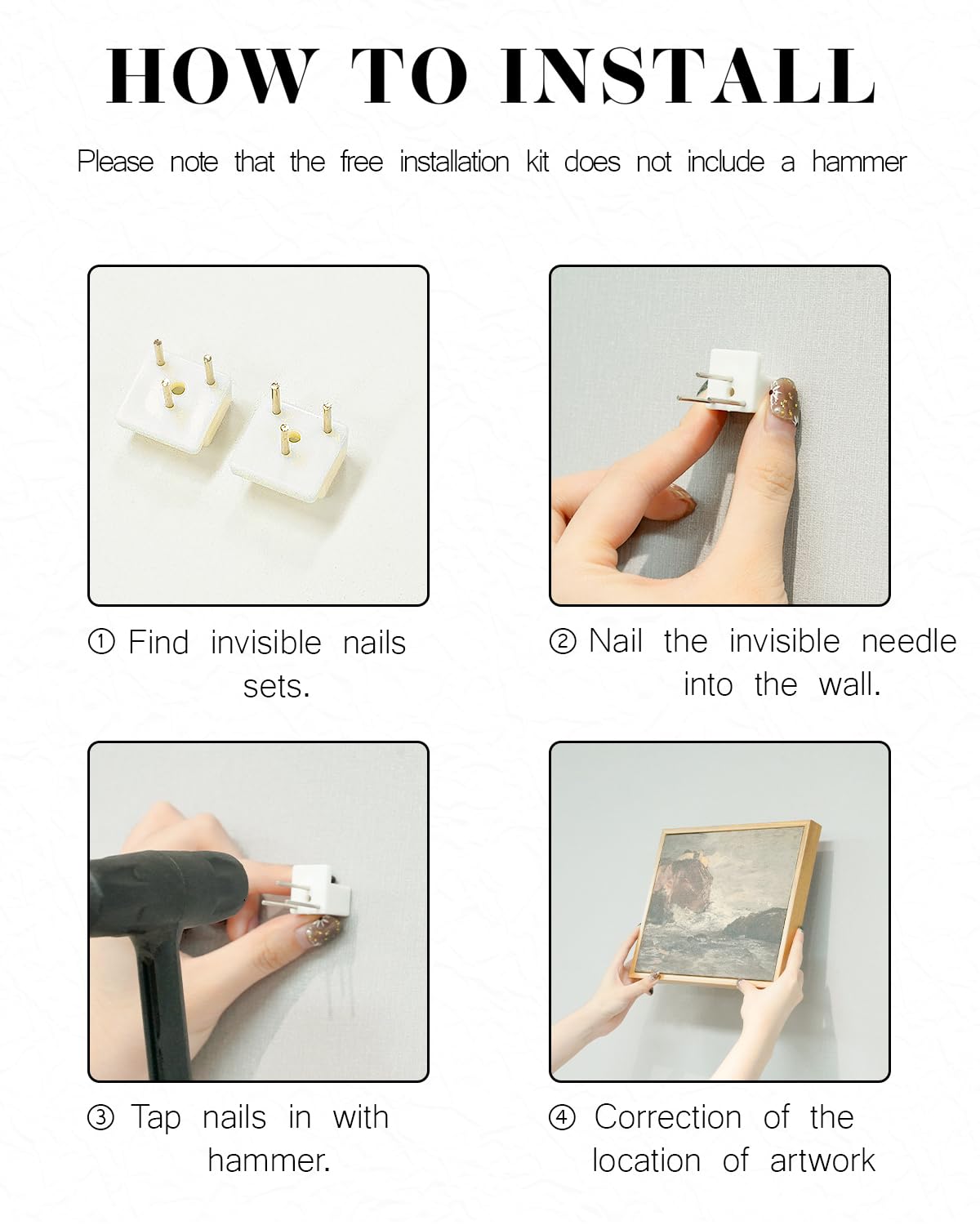 HOW TO INSTALL

Please note that the free installation kit does not include a hammer

① Find invisible nails sets.

② Nail the invisible needle into the wall.

③ Tap nails in with hammer.

④ Correction of the location of artwork