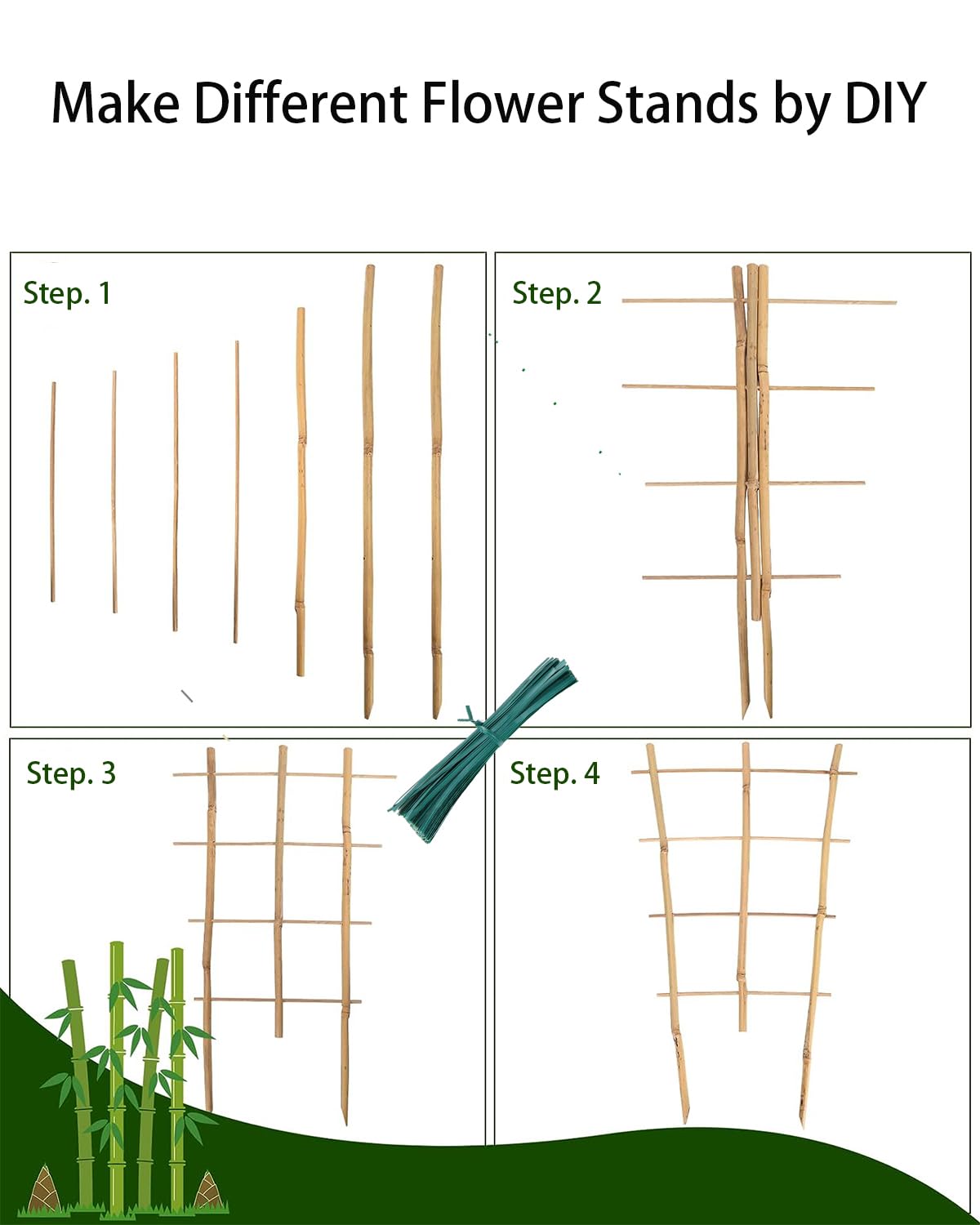 Make Different Flower Stands by DIY

Step. 1

Step. 2

Step. 3

Step. 4