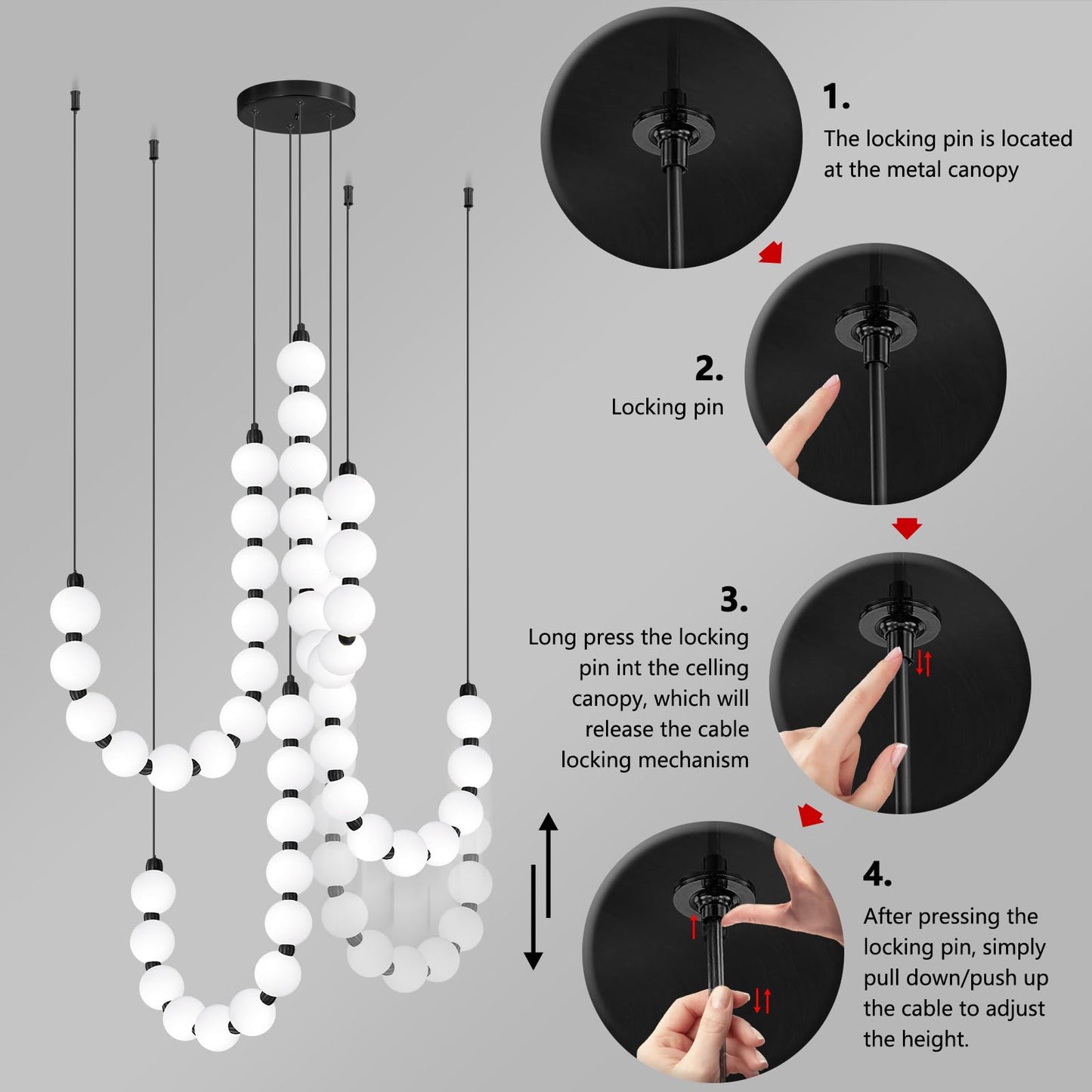 1.
The locking pin is located at the metal canopy

2.
Locking pin

3.
Long press the locking pin int the celling canopy, which will release the cable locking mechanism

4.
After pressing the locking pin, simply pull down/push up the cable to adjust the height.