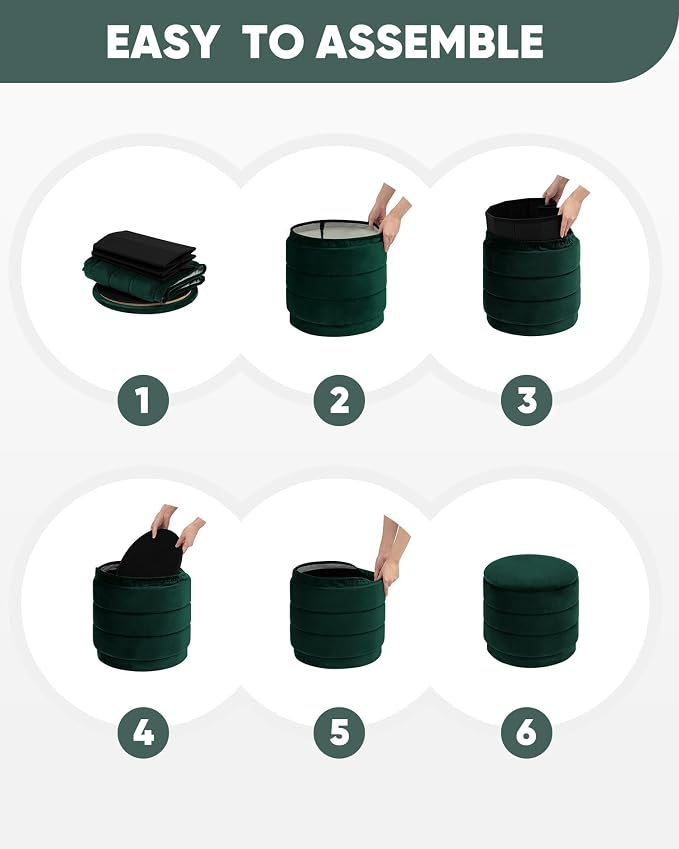 EASY TO ASSEMBLE

1

2

3

4

5

6