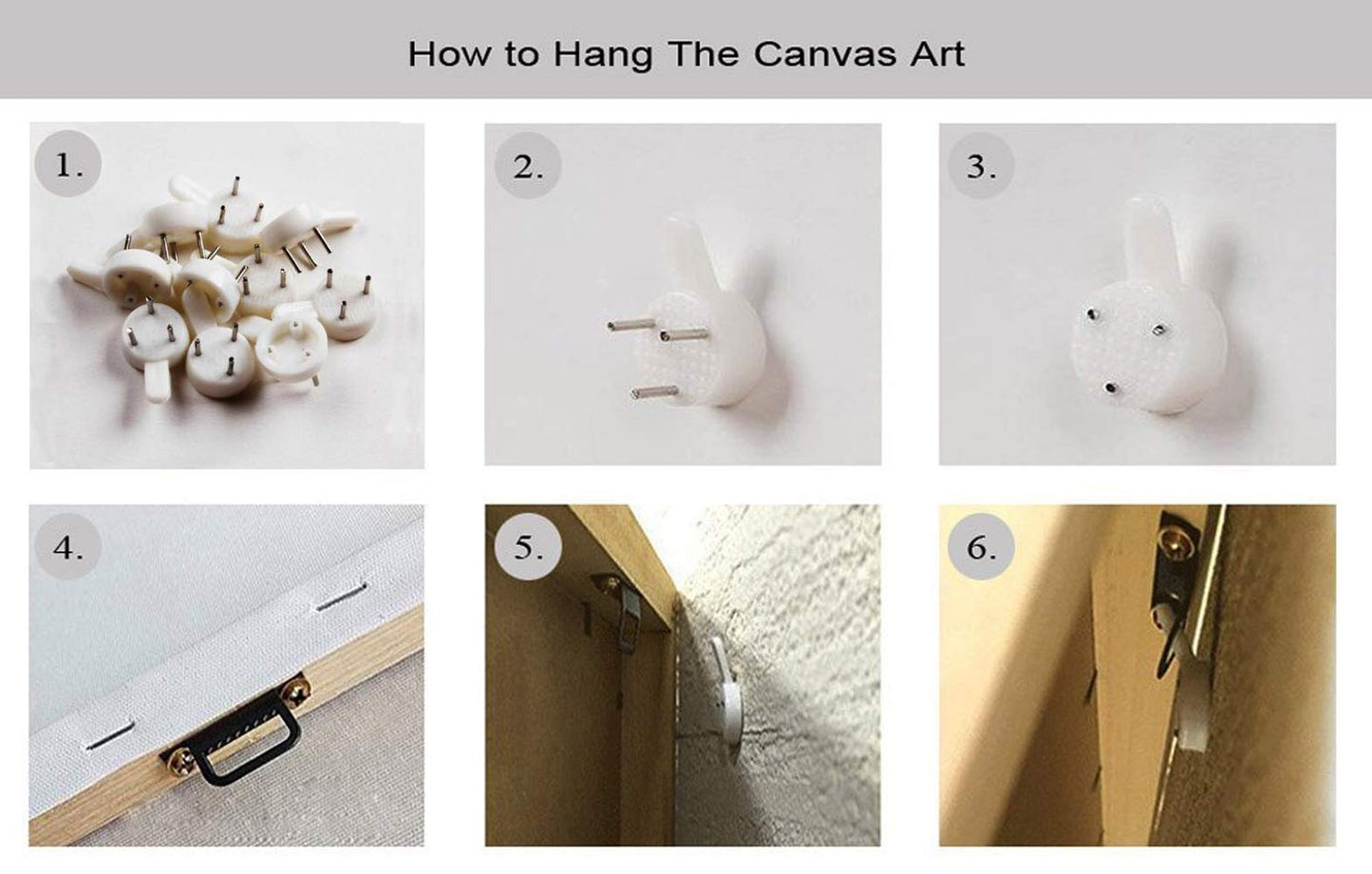 How to Hang The Canvas Art

1.

2.

3.

4.

5.

6.