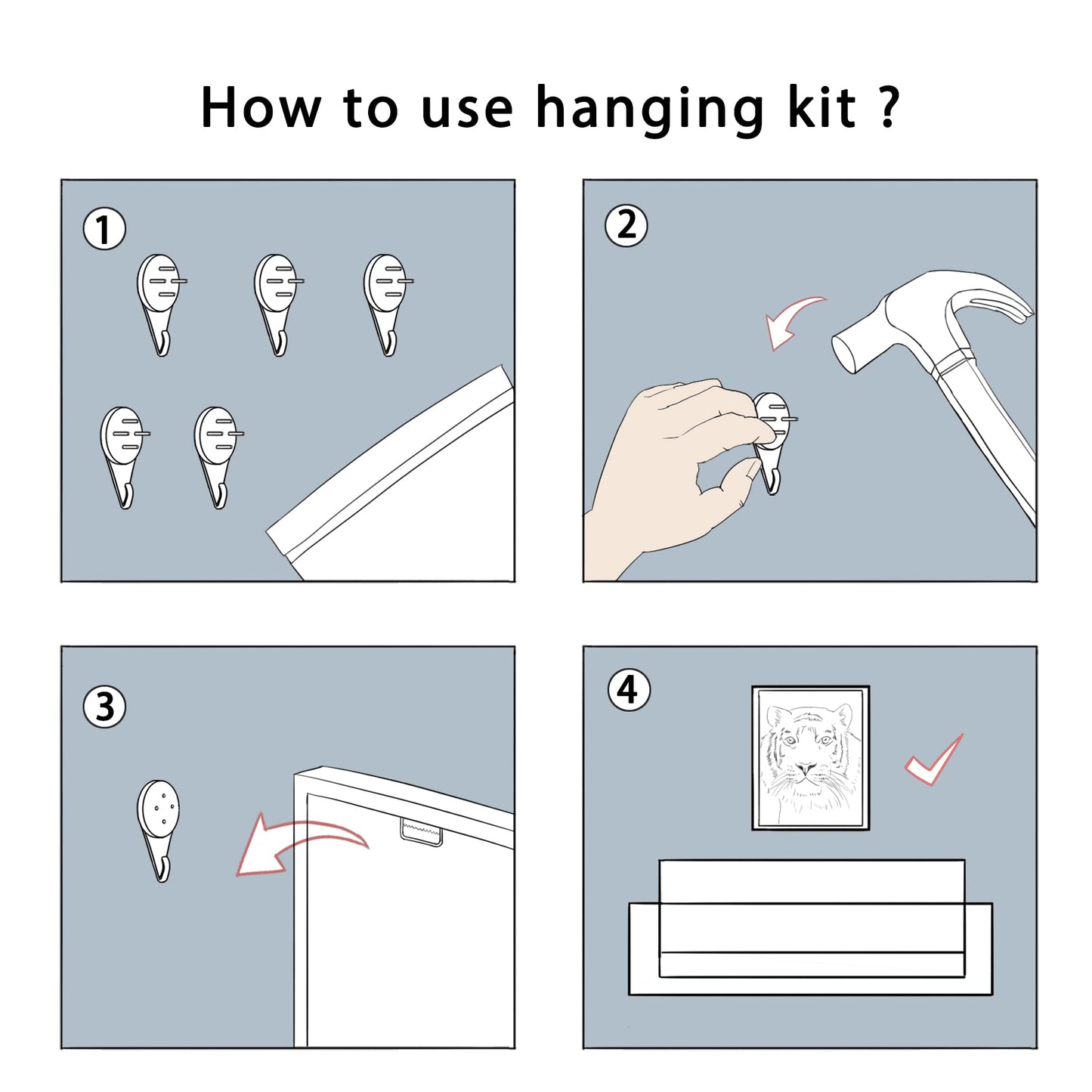 How to use hanging kit ?

①

②

③

④