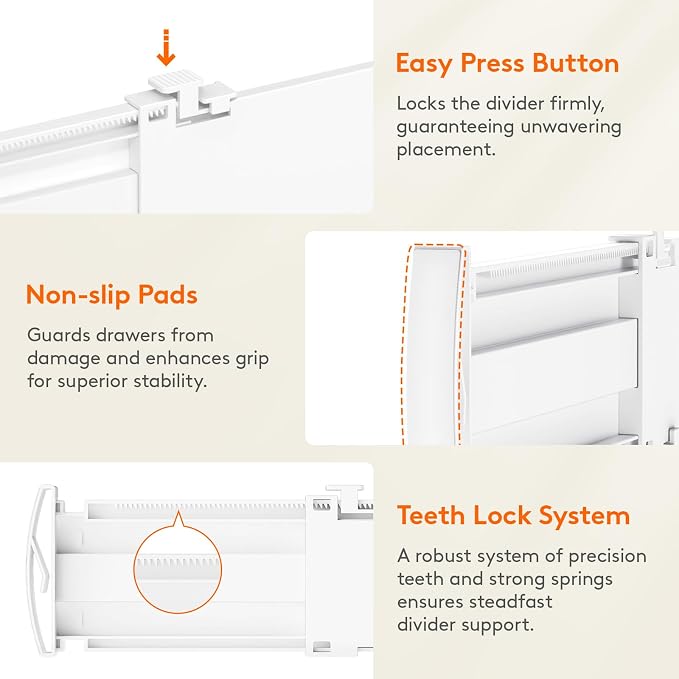 Easy Press Button

Locks the divider firmly, guaranteeing unwavering placement.

Non-slip Pads

Guards drawers from damage and enhances grip for superior stability.

Teeth Lock System

A robust system of precision teeth and strong springs ensures steadfast divider support.