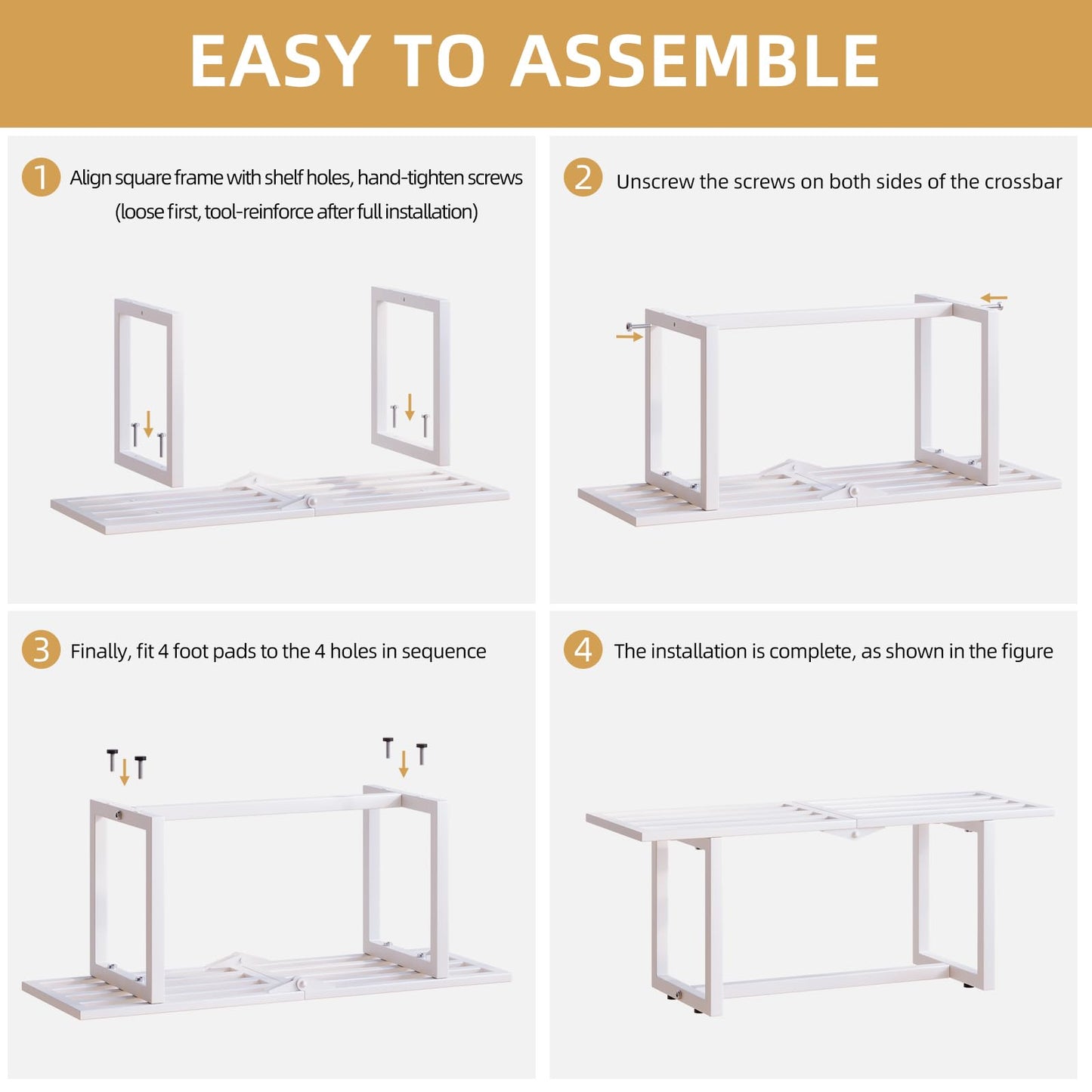 EASY TO ASSEMBLE

1 Align square frame with shelf holes, hand-tighten screws (loose first, tool-reinforce after full installation)

2 Unscrew the screws on both sides of the crossbar

3 Finally, fit 4 foot pads to the 4 holes in sequence

4 The installation is complete, as shown in the figure