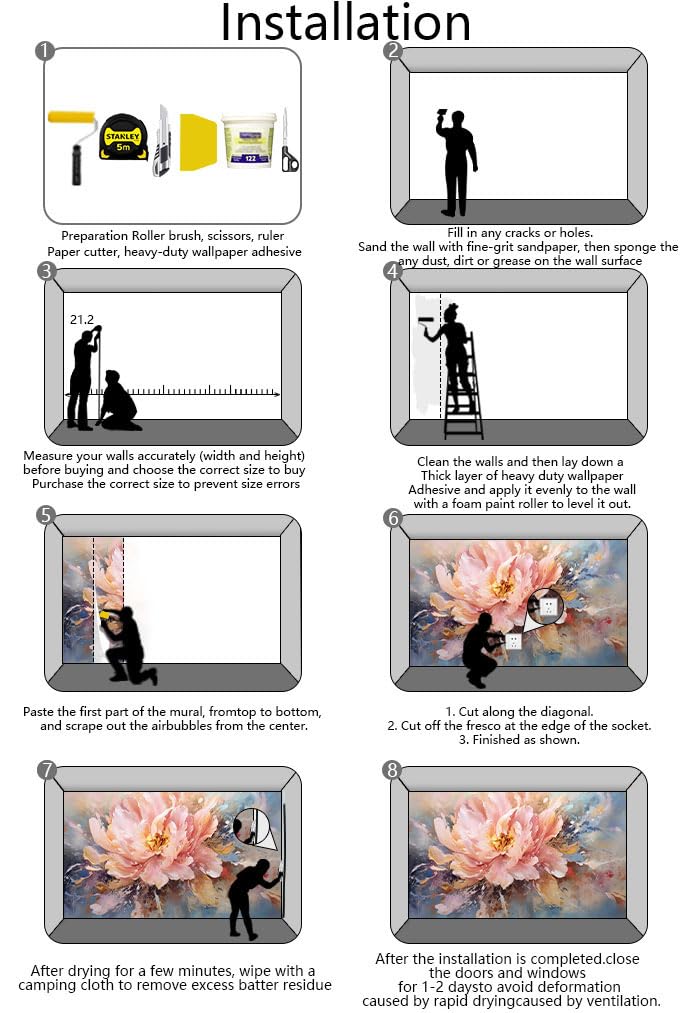 Installation

1

STANLEY
5m

122

Preparation Roller brush, scissors, ruler
Paper cutter, heavy-duty wallpaper adhesive

2

Fill in any cracks or holes.
Sand the wall with fine-grit sandpaper, then sponge the any dust, dirt or grease on the wall surface

3

21.2

Measure your walls accurately (width and height) before buying and choose the correct size to buy
Purchase the correct size to prevent size errors

4

Clean the walls and then lay down a
Thick layer of heavy duty wallpaper
Adhesive and apply it evenly to the wall
with a foam paint roller to level it out.

5

Paste the first part of the mural, fromtop to bottom, and scrape out the airbubbles from the center.

6

1. Cut along the diagonal.
2. Cut off the fresco at the edge of the socket.
3. Finished as shown.

7

After drying for a few minutes, wipe with a camping cloth to remove excess batter residue

8

After the installation is completed.close
the doors and windows
for 1-2 daysto avoid deformation
caused by rapid dryingcaused by ventilation.