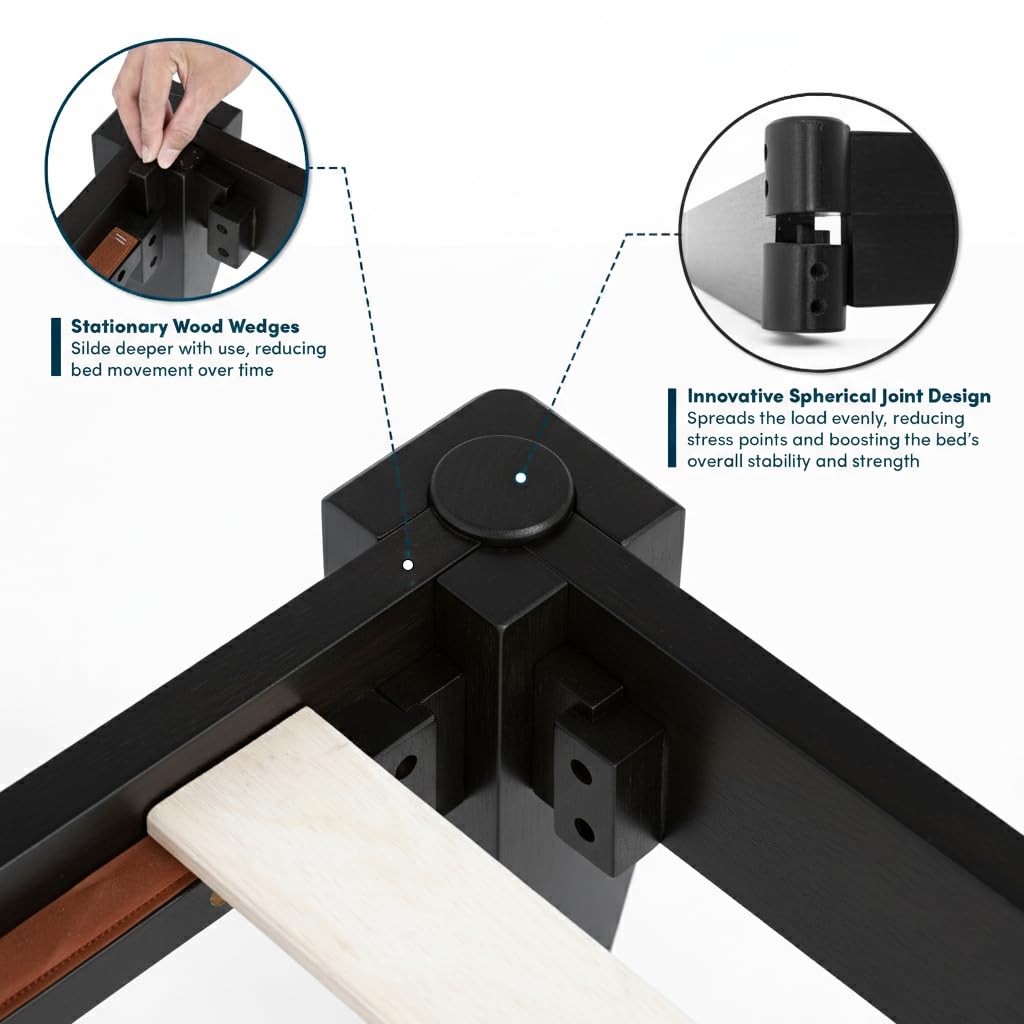 Stationary Wood Wedges
Silde deeper with use, reducing bed movement over time

Innovative Spherical Joint Design
Spreads the load evenly, reducing stress points and boosting the bed's overall stability and strength