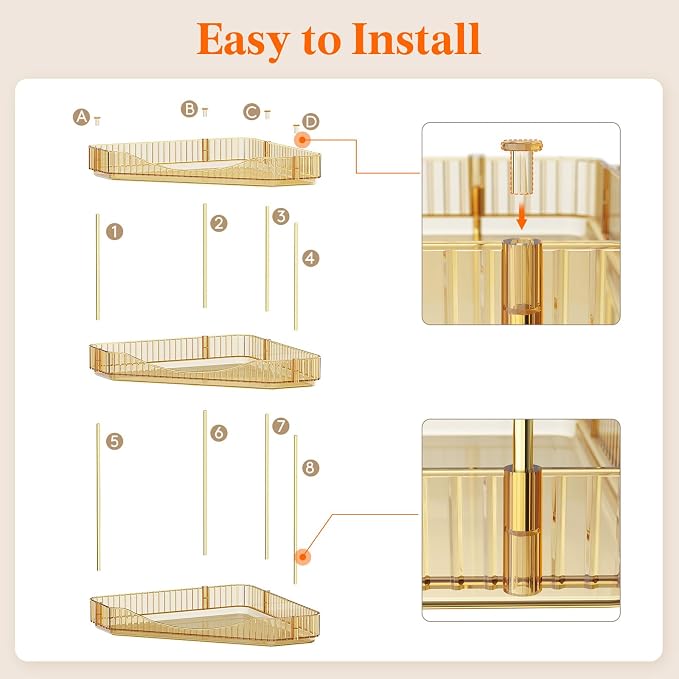 Easy to Install

A B C D

1 2 3 4

5 6 7 8