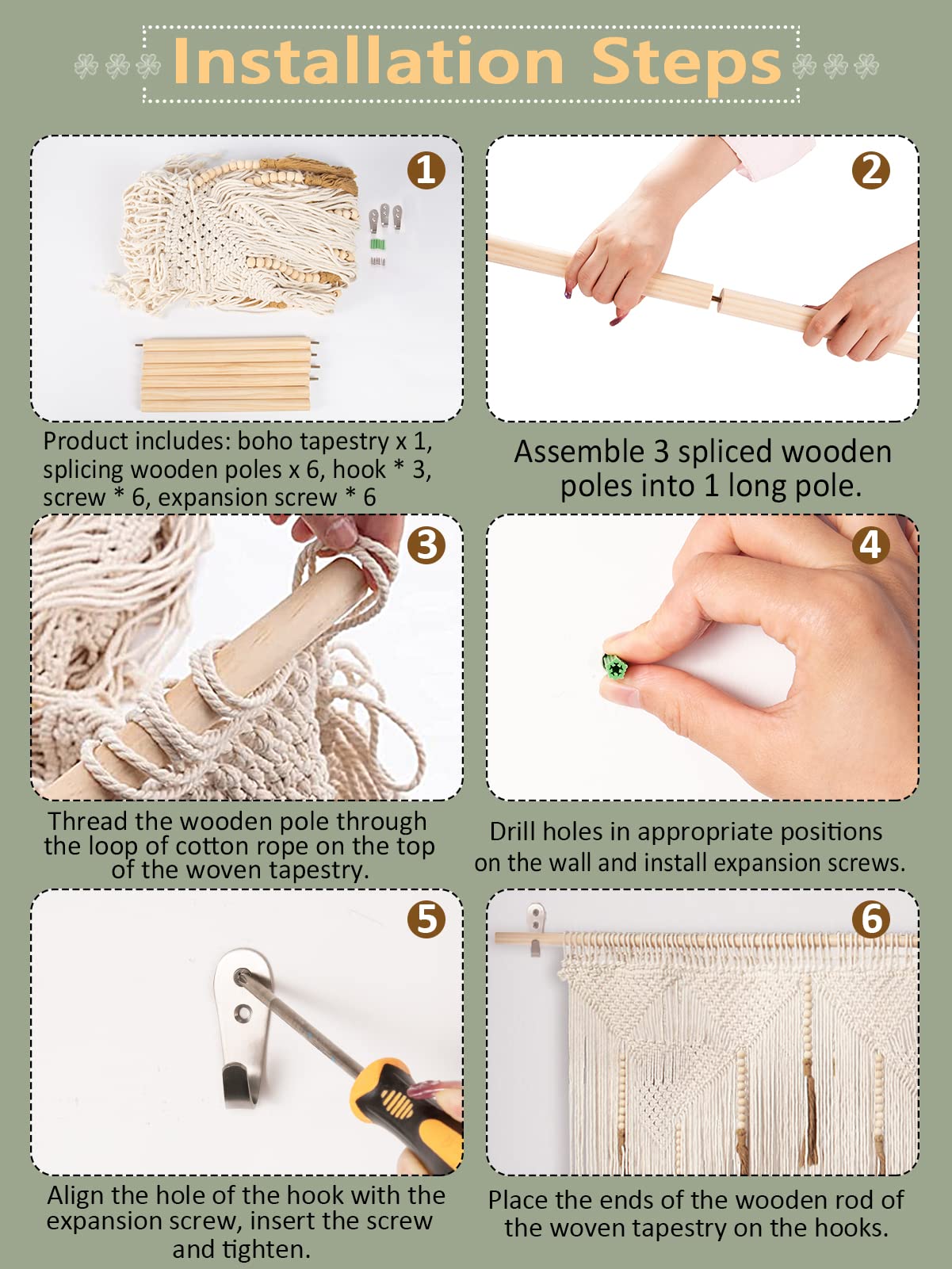 Installation Steps

1

Product includes: boho tapestry x 1, splicing wooden poles x 6, hook * 3, screw * 6, expansion screw * 6

2

Assemble 3 spliced wooden poles into 1 long pole.

3

Thread the wooden pole through the loop of cotton rope on the top of the woven tapestry.

4

Drill holes in appropriate positions on the wall and install expansion screws.

5

Align the hole of the hook with the expansion screw, insert the screw and tighten.

6

Place the ends of the wooden rod of the woven tapestry on the hooks.