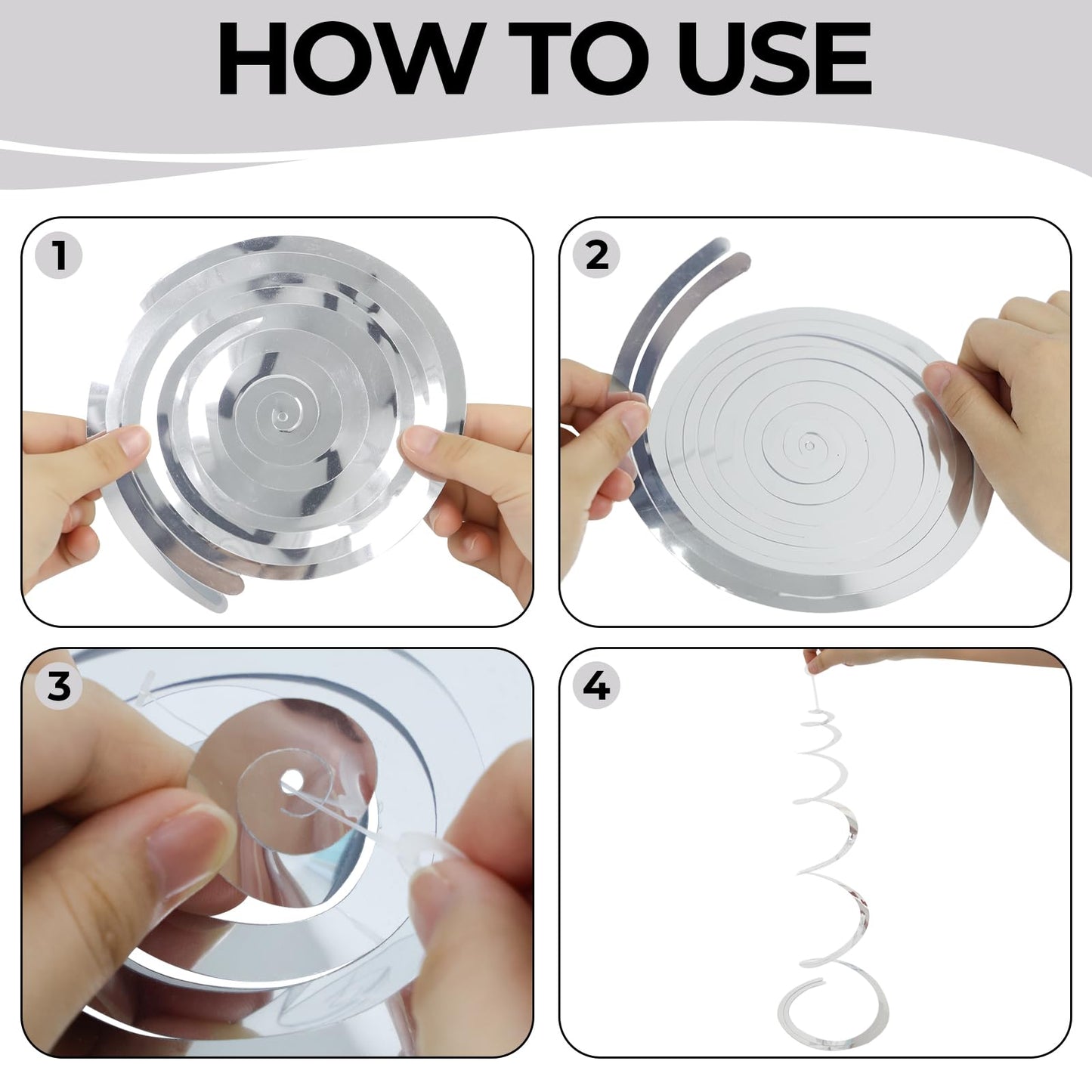 HOW TO USE

1

2

3

4