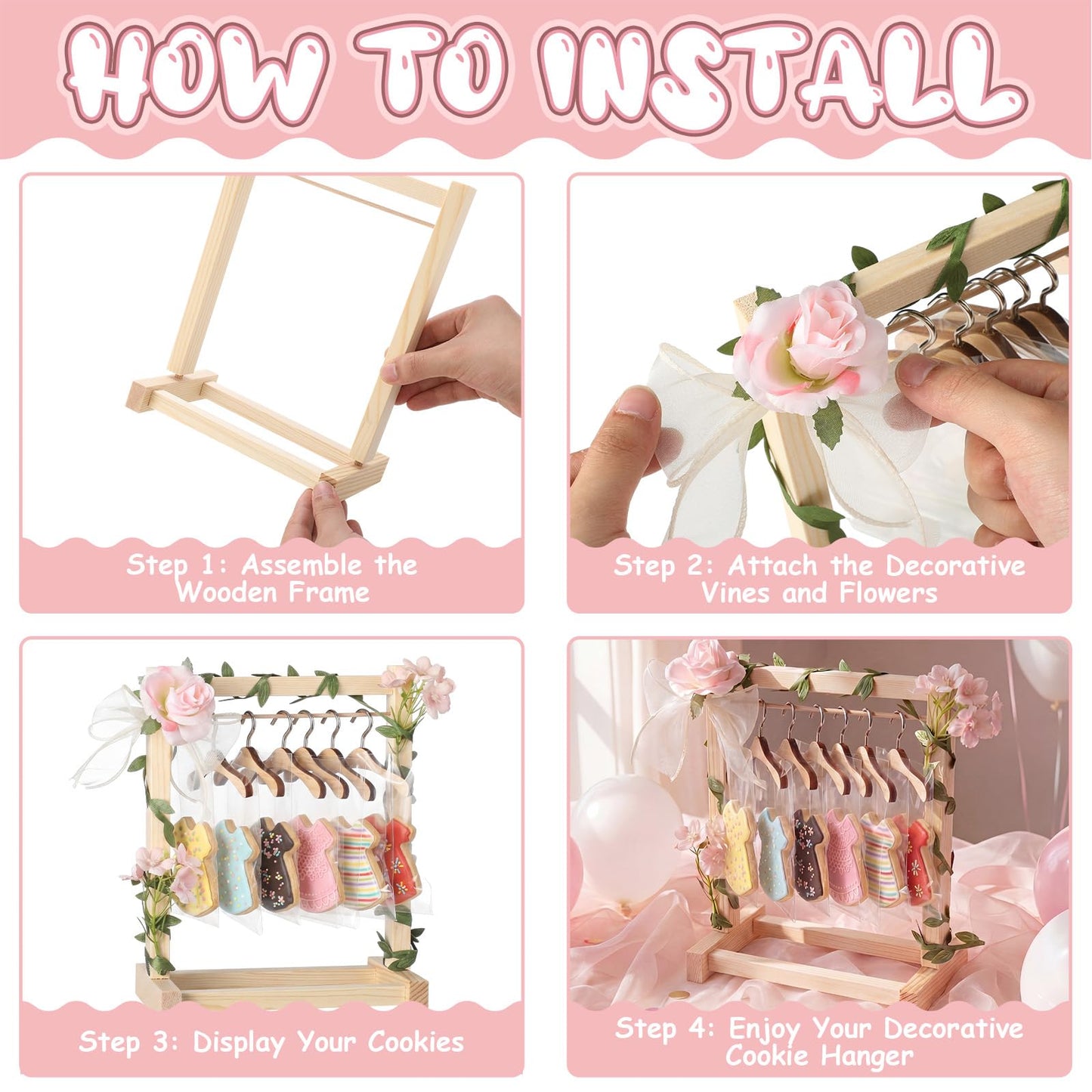 HOW TO INSTALL

Step 1: Assemble the Wooden Frame

Step 2: Attach the Decorative Vines and Flowers

Step 3: Display Your Cookies

Step 4: Enjoy Your Decorative Cookie Hanger