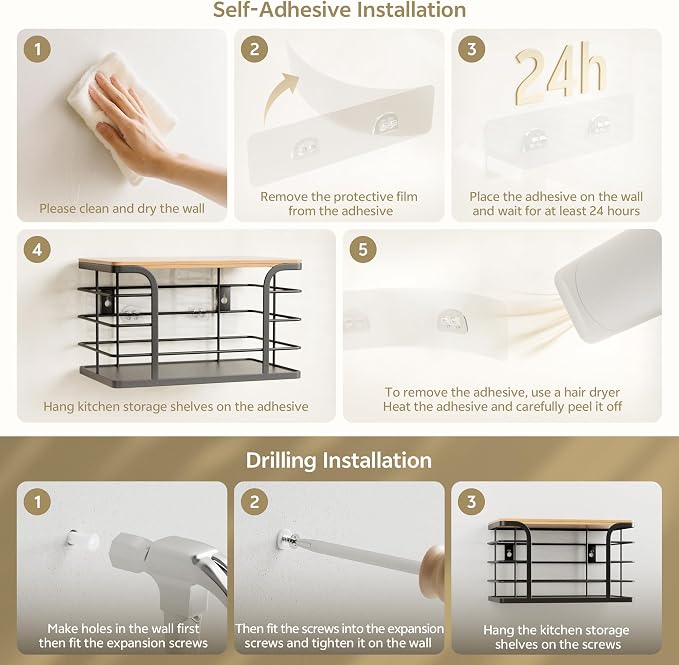 Self-Adhesive Installation

1
Please clean and dry the wall

2
Remove the protective film from the adhesive

3
24h
Place the adhesive on the wall and wait for at least 24 hours

4
Hang kitchen storage shelves on the adhesive

5
To remove the adhesive, use a hair dryer
Heat the adhesive and carefully peel it off

Drilling Installation

1
Make holes in the wall first then fit the expansion screws

2
Then fit the screws into the expansion screws and tighten it on the wall

3
Hang the kitchen storage shelves on the screws