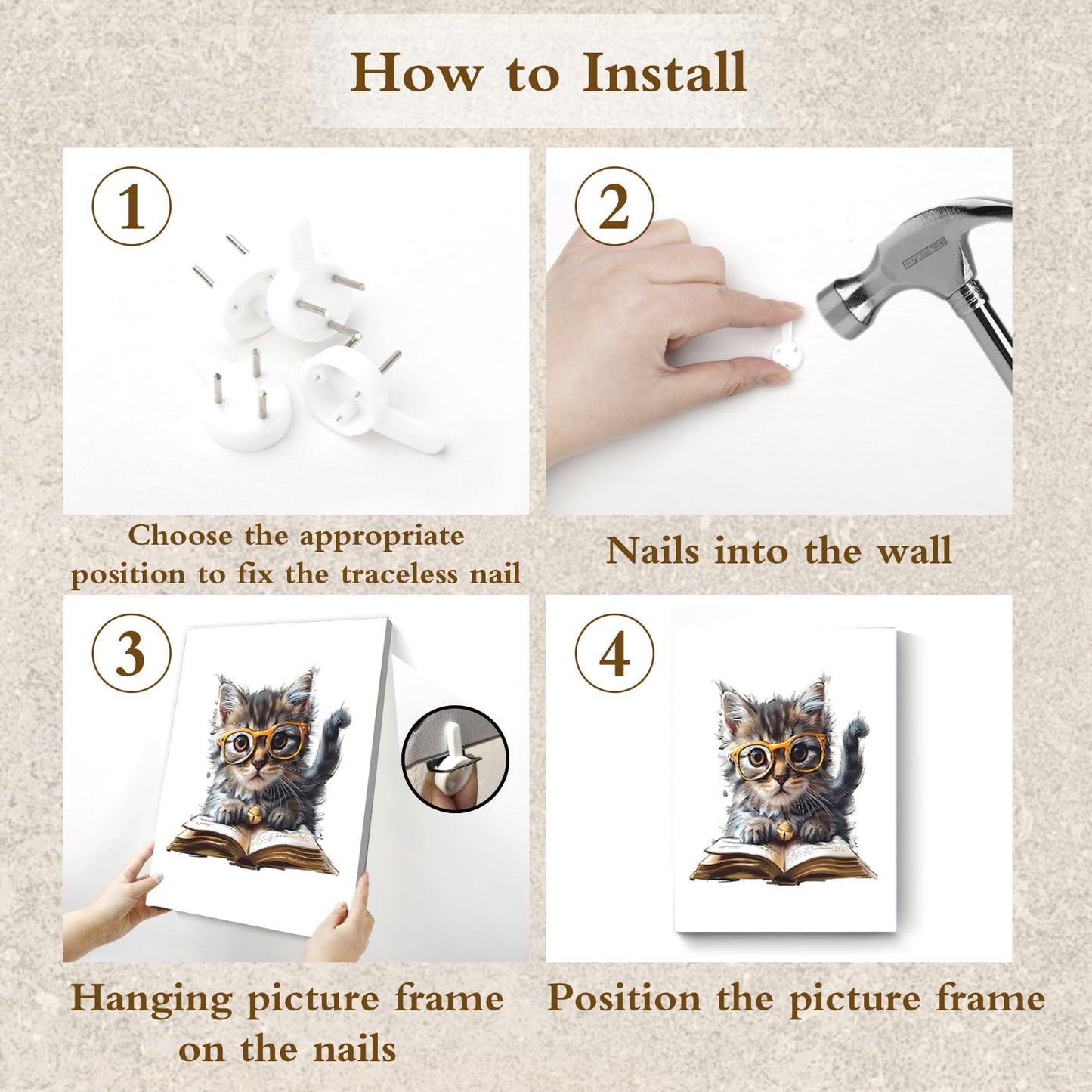 How to Install

1

Choose the appropriate position to fix the traceless nail

2

Nails into the wall

3

Hanging picture frame on the nails

4

Position the picture frame