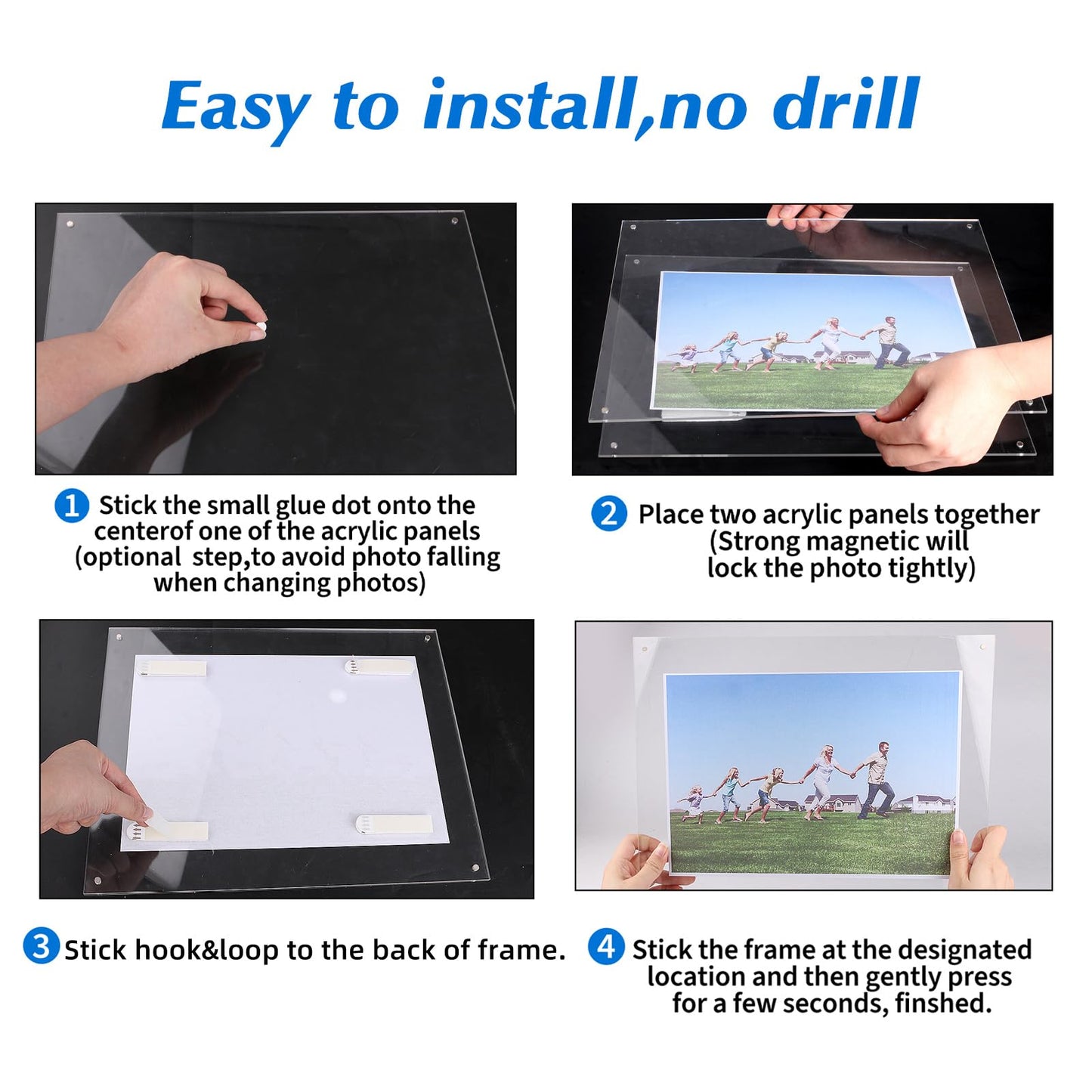 Easy to install,no drill

1 Stick the small glue dot onto the centerof one of the acrylic panels (optional step,to avoid photo falling when changing photos)

2 Place two acrylic panels together (Strong magnetic will lock the photo tightly)

3 Stick hook&loop to the back of frame.

4 Stick the frame at the designated location and then gently press for a few seconds, finshed.