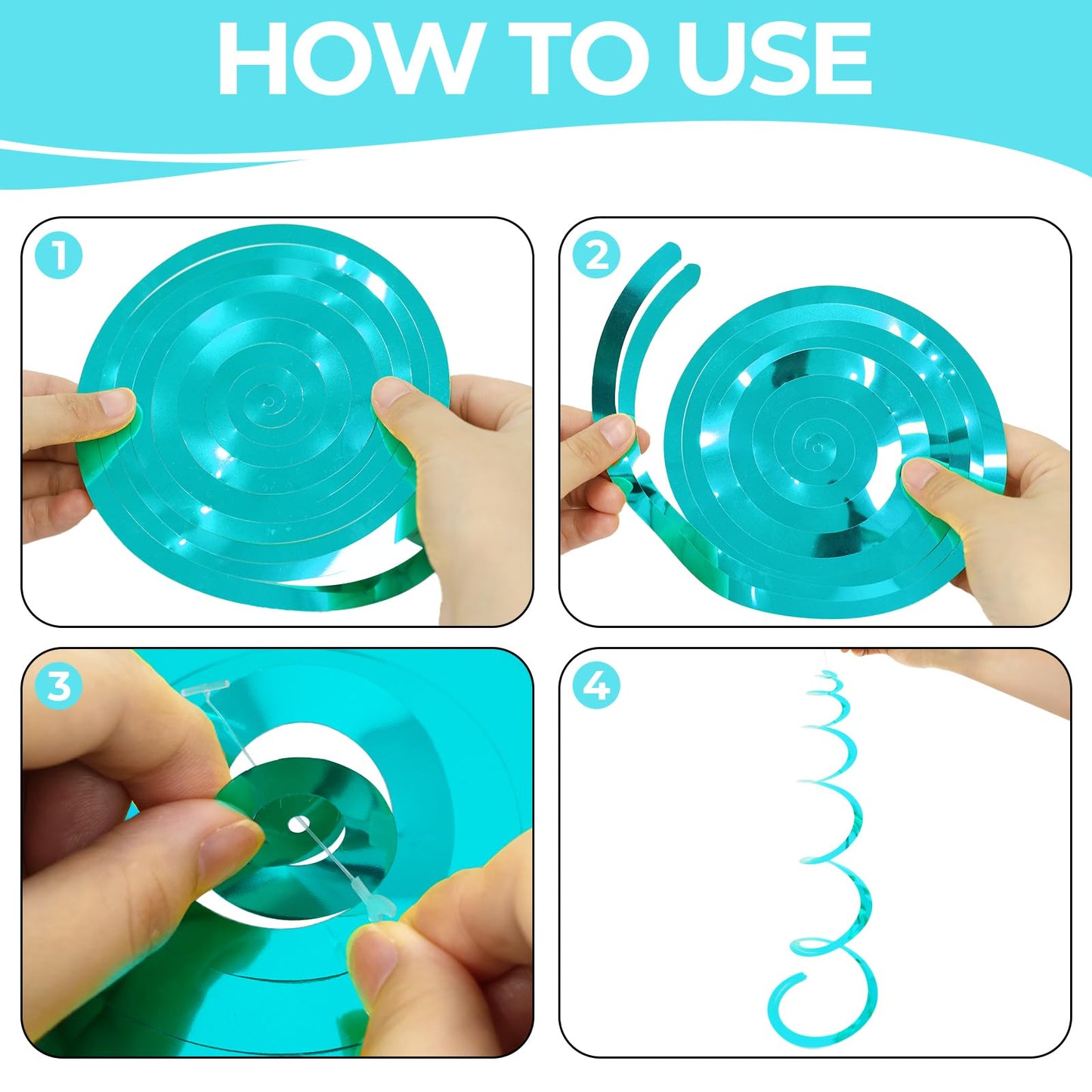 HOW TO USE

1

2

3

4