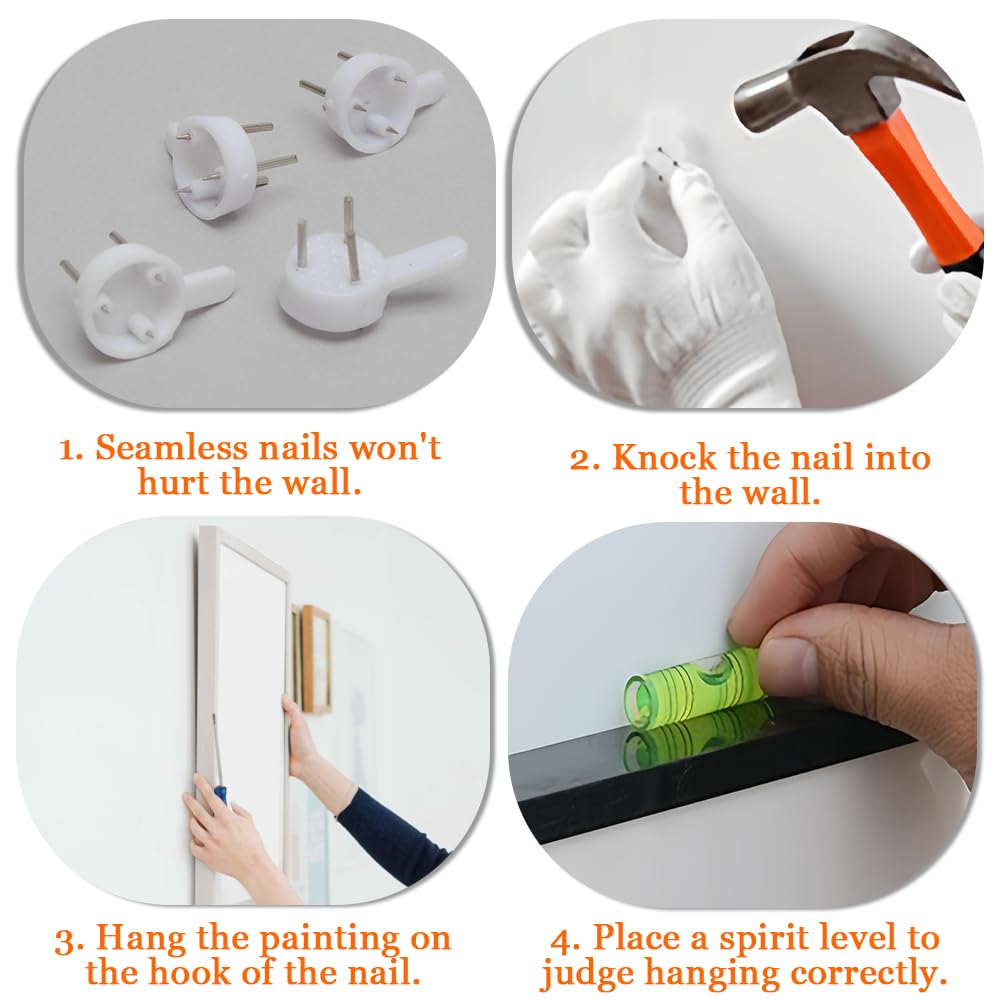 1. Seamless nails won't hurt the wall.

2. Knock the nail into the wall.

3. Hang the painting on the hook of the nail.

4. Place a spirit level to judge hanging correctly.