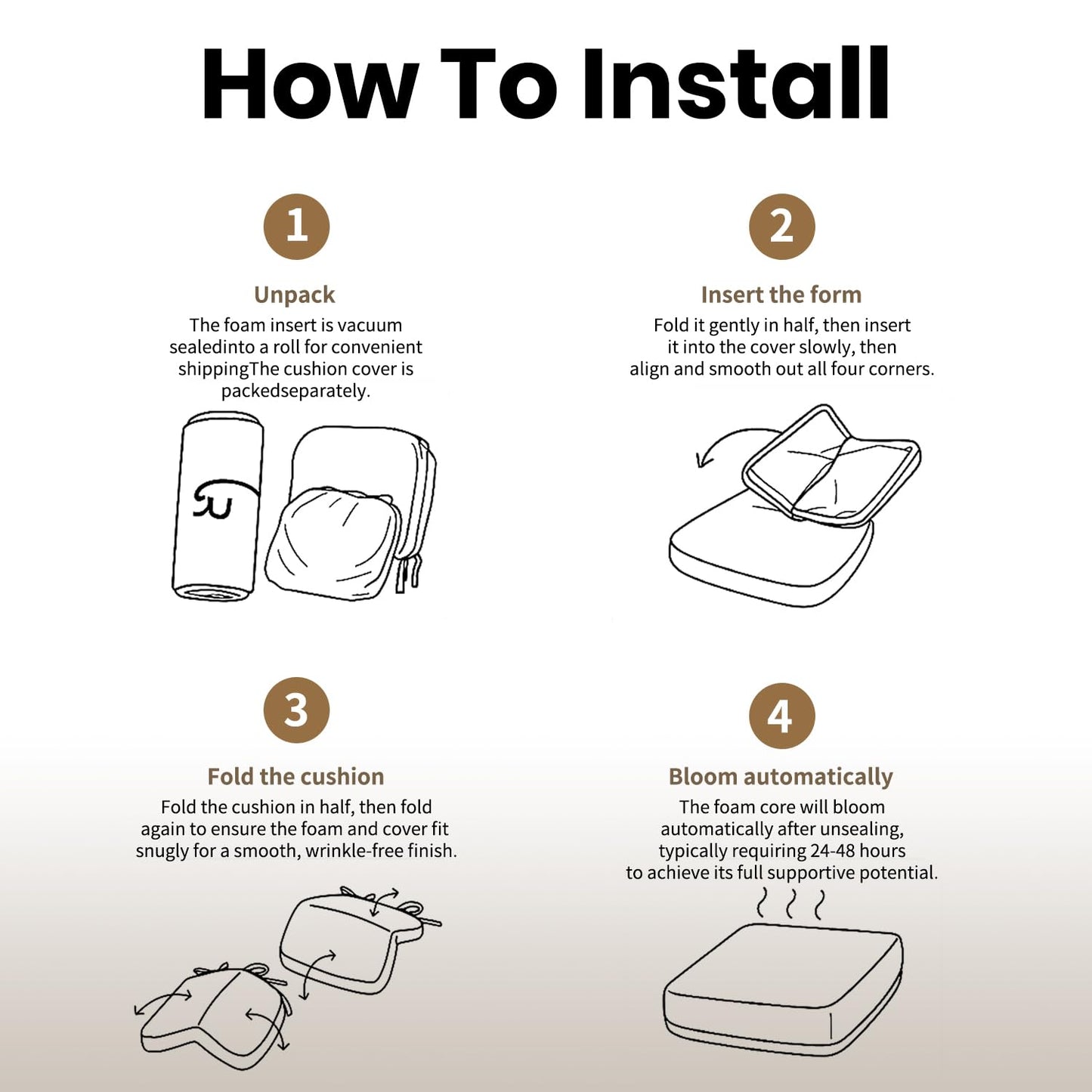 How To Install

1

Unpack

The foam insert is vacuum sealedinto a roll for convenient shippingThe cushion cover is packedseparately.

2

Insert the form

Fold it gently in half, then insert it into the cover slowly, then align and smooth out all four corners.

3

Fold the cushion

Fold the cushion in half, then fold again to ensure the foam and cover fit snugly for a smooth, wrinkle-free finish.

4

Bloom automatically

The foam core will bloom automatically after unsealing, typically requiring 24-48 hours to achieve its full supportive potential.