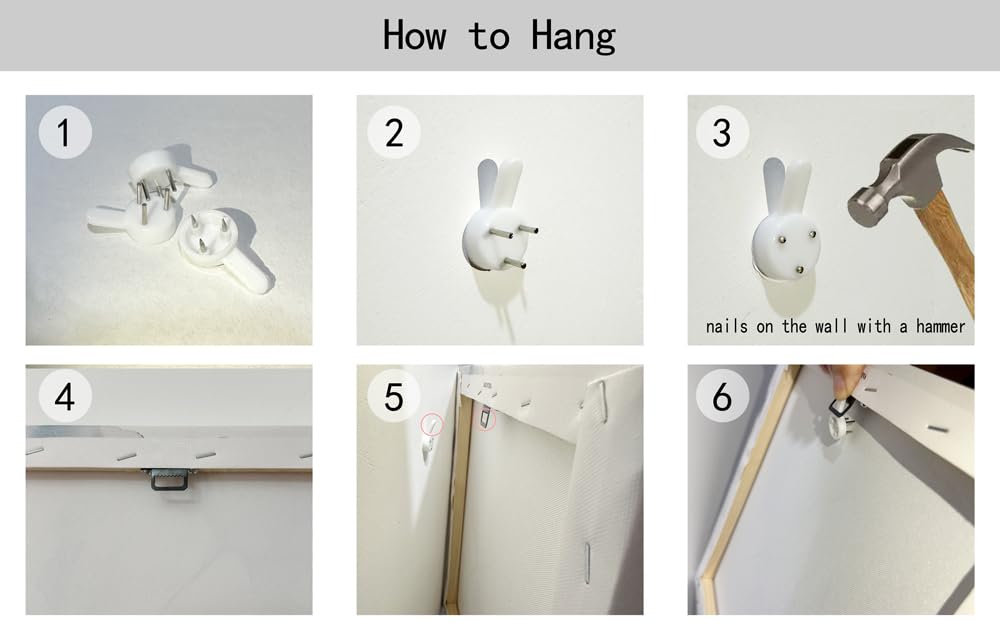 How to Hang

1

2

3

nails on the wall with a hammer

4

5

6